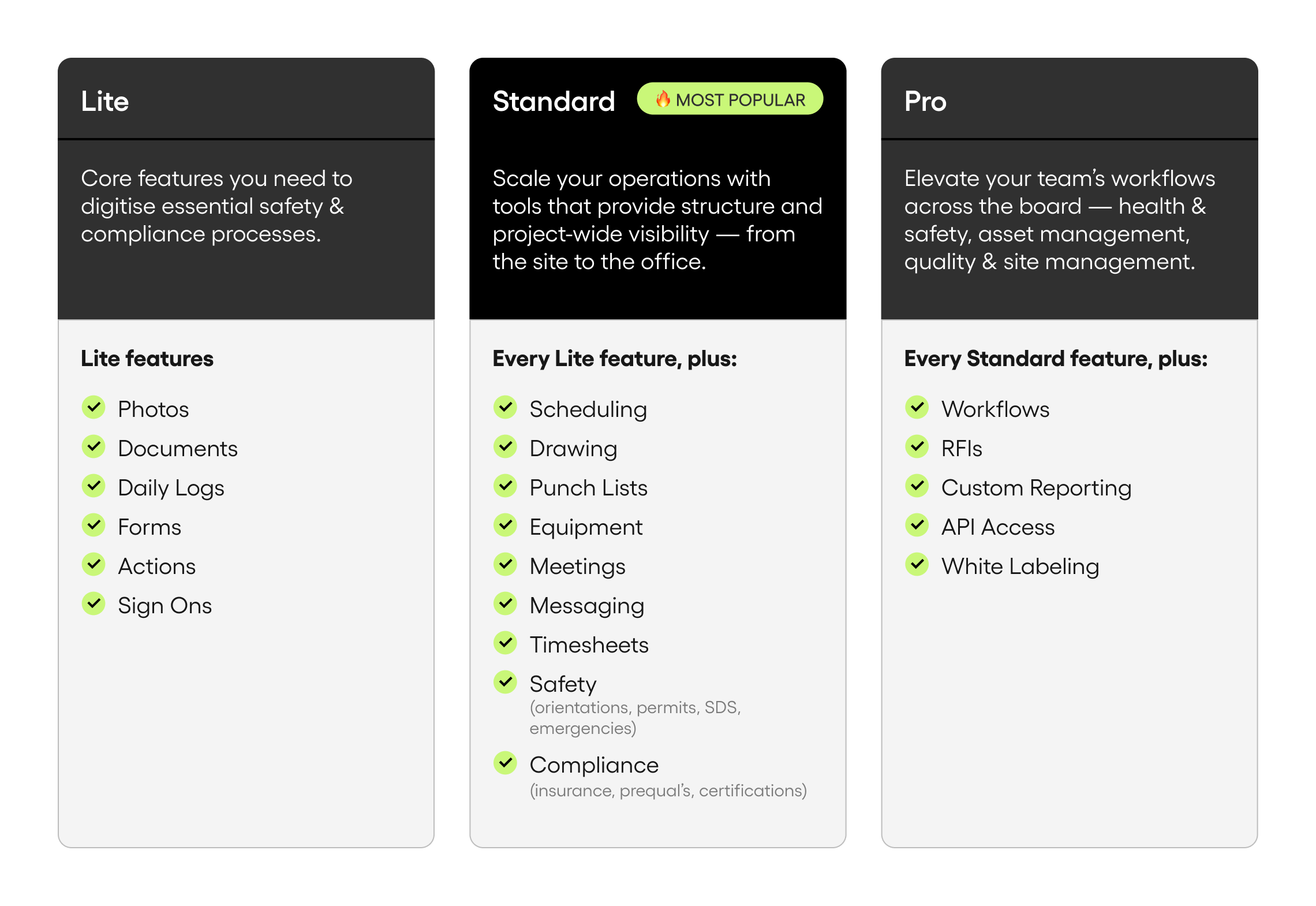 Lite

Core features you need to digitise essential safety & compliance processes.

Lite features

✓ Photos
✓ Documents
✓ Daily Logs
✓ Forms
✓ Actions
✓ Sign Ons

Standard

🔥 MOST POPULAR

Scale your operations with tools that provide structure and project-wide visibility — from the site to the office.

Every Lite feature, plus:

✓ Scheduling
✓ Drawing
✓ Punch Lists
✓ Equipment
✓ Meetings
✓ Messaging
✓ Timesheets
✓ Safety
(orientations, permits, SDS, emergencies)
✓ Compliance
(insurance, prequal's, certifications)

Pro

Elevate your team's workflows across the board — health & safety, asset management, quality & site management.

Every Standard feature, plus:

✓ Workflows
✓ RFIs
✓ Custom Reporting
✓ API Access
✓ White Labeling