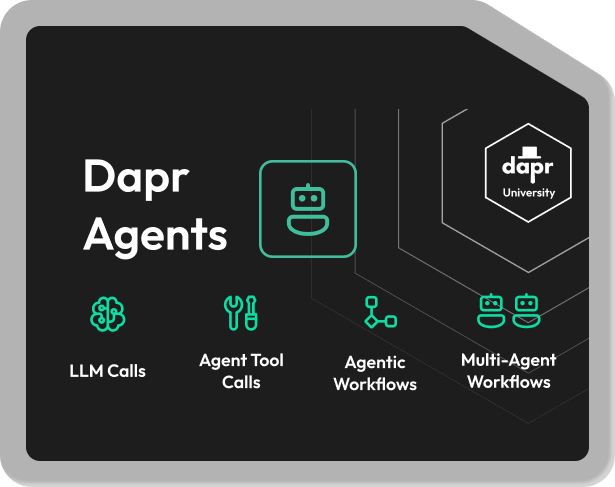 Dapr Agents

dapr
University

LLM Calls

Agent Tool Calls

Agentic Workflows

Multi-Agent Workflows