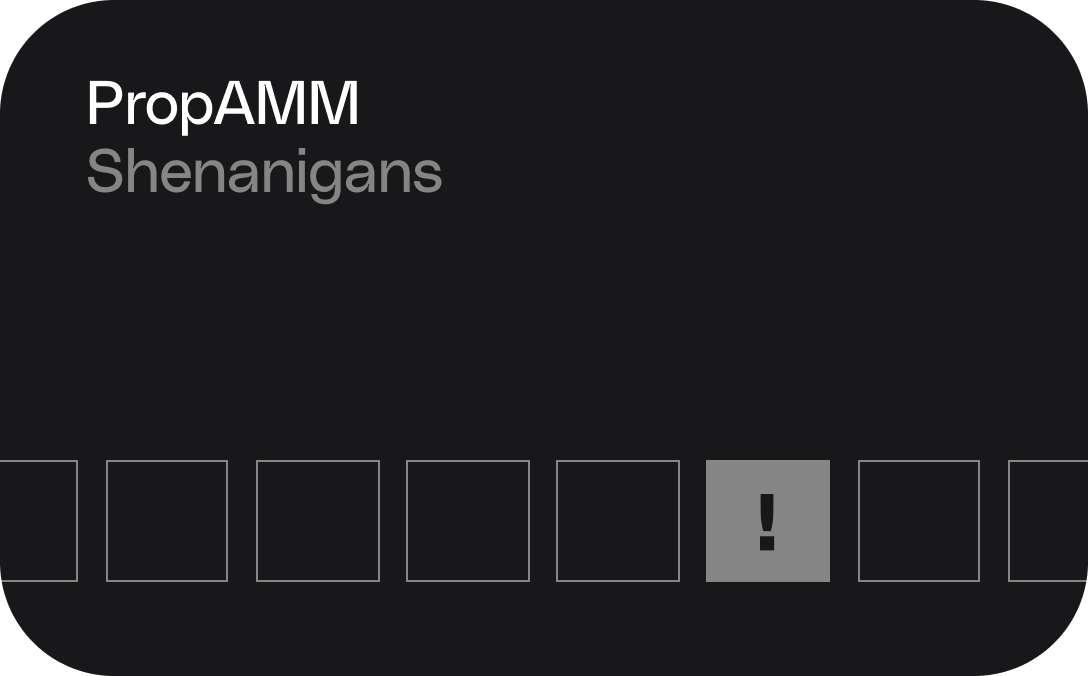 PropAMM
Shenanigans

!