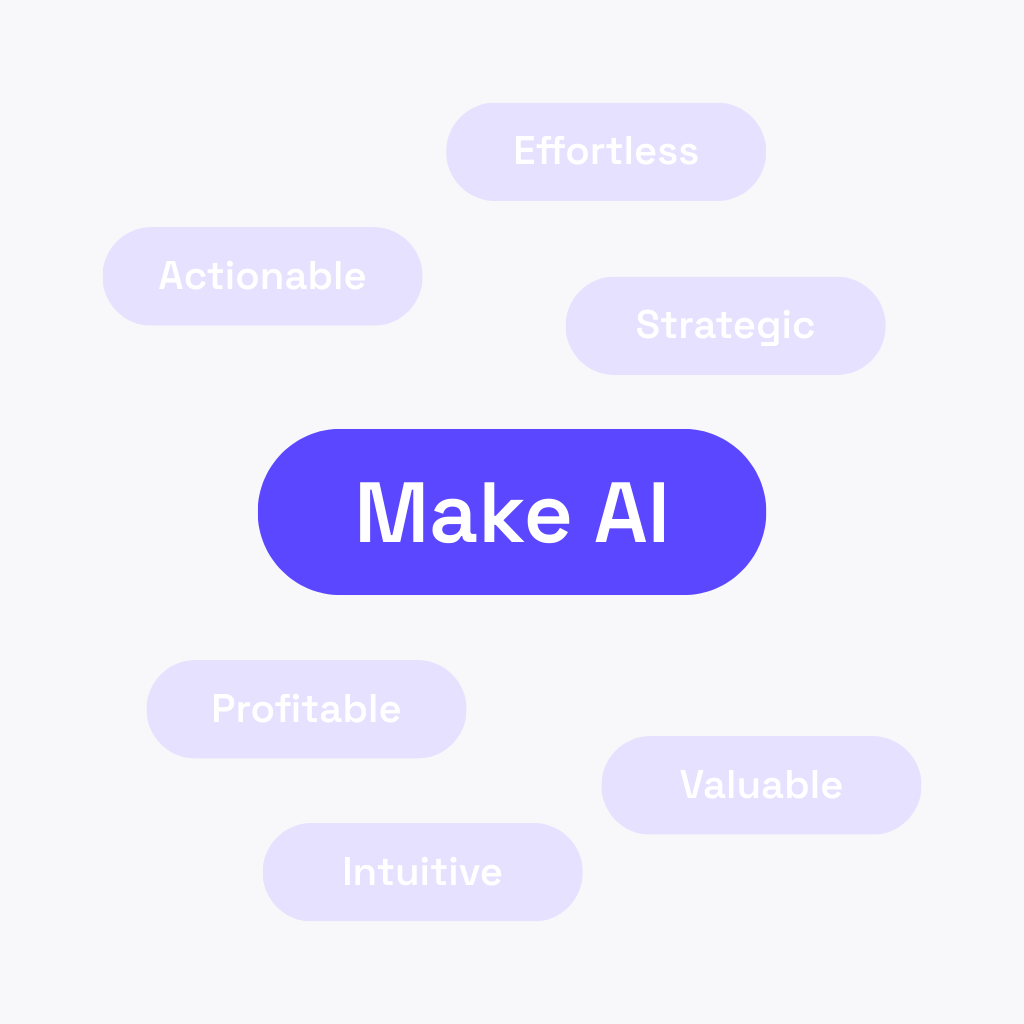 Effortless

Actionable

Strategic

Make AI

Profitable

Valuable

Intuitive