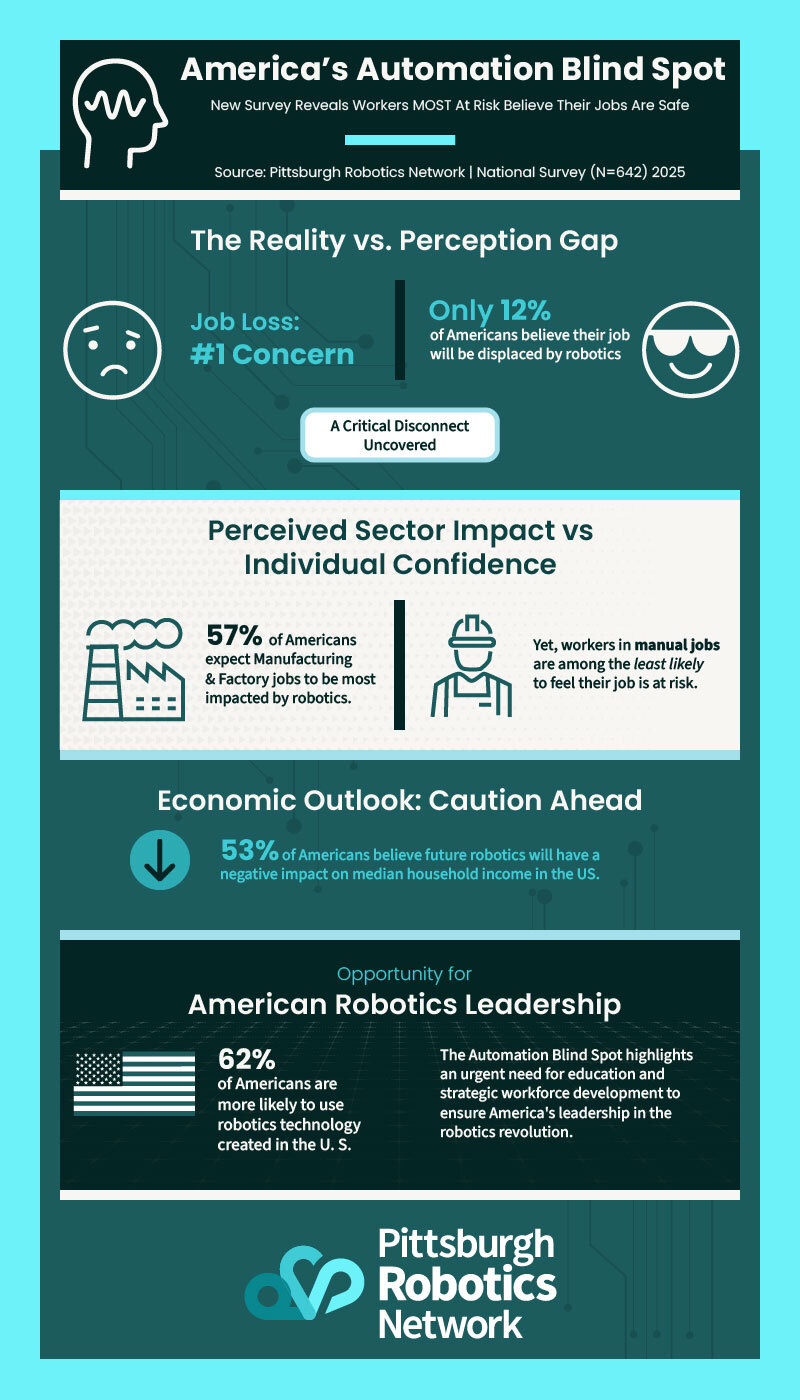 America's Automation Blind Spot

New Survey Reveals Workers MOST At Risk Believe Their Jobs Are Safe

Source: Pittsburgh Robotics Network | National Survey (N=642) 2025

The Reality vs. Perception Gap

Job Loss: #1 Concern

Only 12% of Americans believe their job will be displaced by robotics

A Critical Disconnect Uncovered

Perceived Sector Impact vs Individual Confidence

57% of Americans expect Manufacturing & Factory jobs to be most impacted by robotics.

Yet, workers in manual jobs are among the least likely to feel their job is at risk.

Economic Outlook: Caution Ahead

53% of Americans believe future robotics will have a negative impact on median household income in the US.

Opportunity for

American Robotics Leadership

62% of Americans are more likely to use robotics technology created in the U. S.

The Automation Blind Spot highlights an urgent need for education and strategic workforce development to ensure America's leadership in the robotics revolution.

Pittsburgh Robotics Network