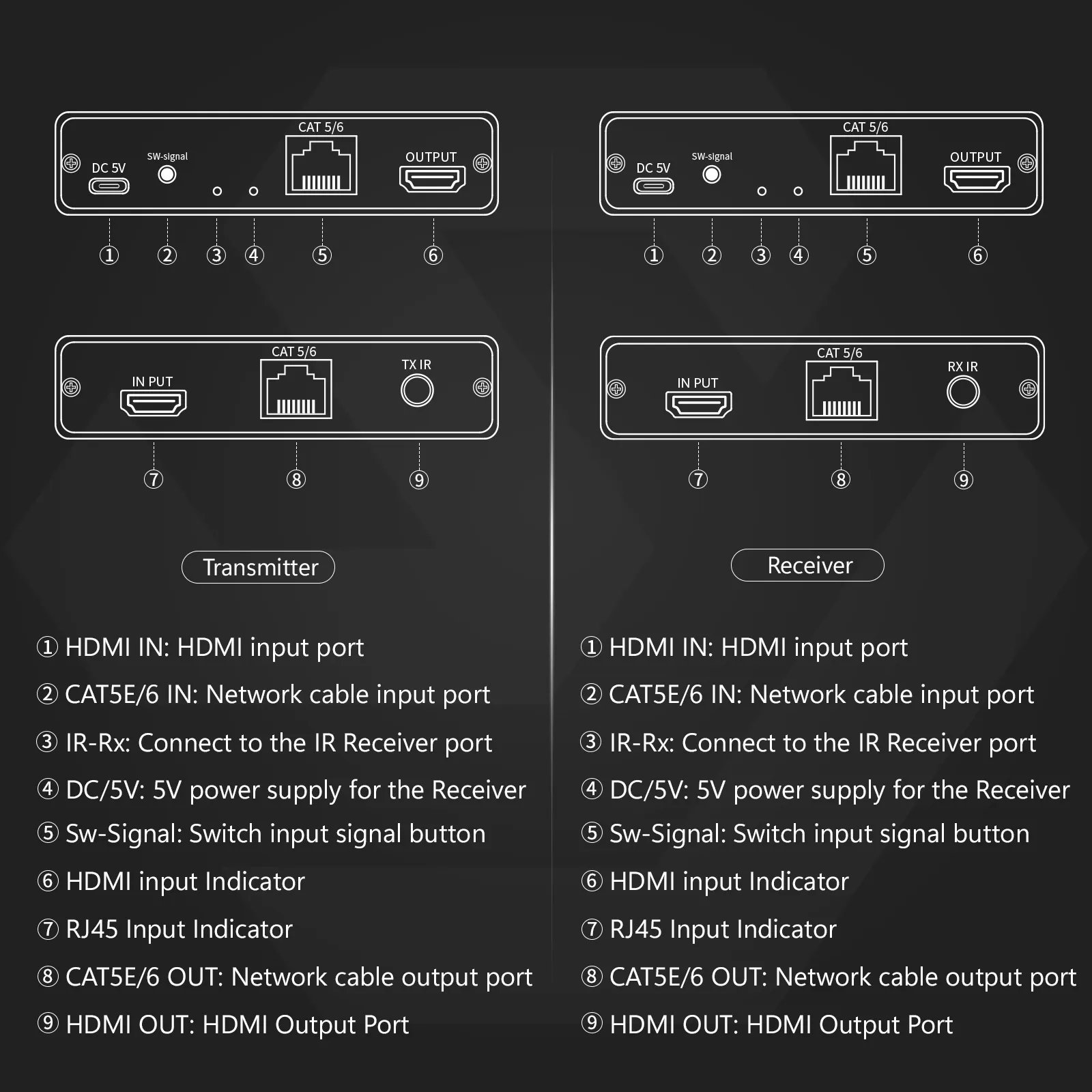 CAT 5/6
DC 5V
SW-signal
OUTPUT

①
②
③
④
⑤
⑥

CAT 5/6
IN PUT
TX IR

⑦
⑧
⑨

Transmitter

① HDMI IN: HDMI input port

② CAT5E/6 IN: Network cable input port

③ IR-Rx: Connect to the IR Receiver port

④ DC/5V: 5V power supply for the Receiver

⑤ Sw-Signal: Switch input signal button

⑥ HDMI input Indicator

⑦ RJ45 Input Indicator

⑧ CAT5E/6 OUT: Network cable output port

⑨ HDMI OUT: HDMI Output Port

CAT 5/6
DC 5V
SW-signal
OUTPUT

①
②
③
④
⑤
⑥

CAT 5/6
IN PUT
RX IR

⑦
⑧
⑨

Receiver

① HDMI IN: HDMI input port

② CAT5E/6 IN: Network cable input port

③ IR-Rx: Connect to the IR Receiver port

④ DC/5V: 5V power supply for the Receiver

⑤ Sw-Signal: Switch input signal button

⑥ HDMI input Indicator

⑦ RJ45 Input Indicator

⑧ CAT5E/6 OUT: Network cable output port

⑨ HDMI OUT: HDMI Output Port