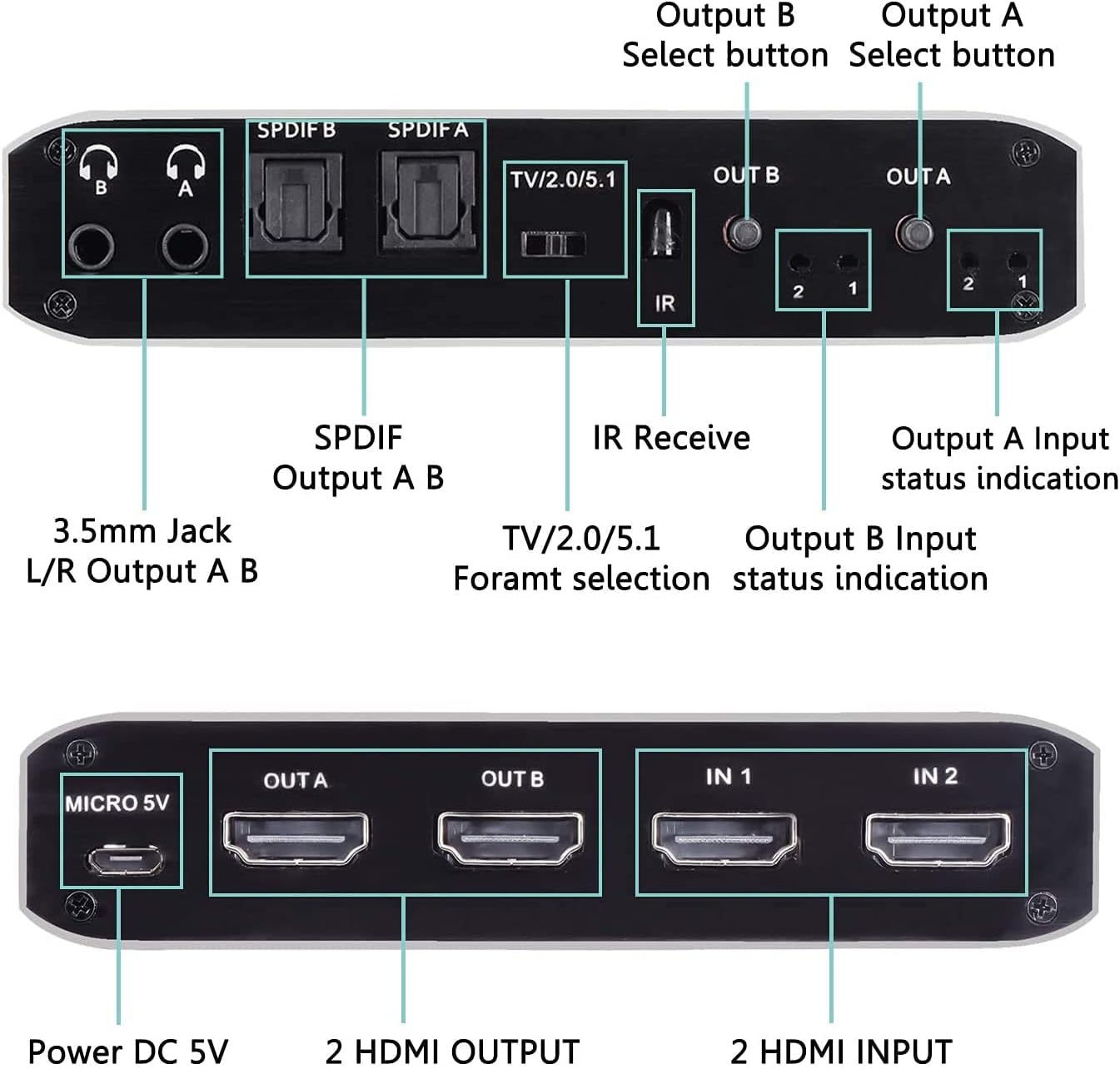 Output B Select button

Output A Select button

B A

SPDIF B SPDIF A

TV/2.0/5.1

IR

OUT B

2 1

OUT A

2 1

SPDIF Output A B

IR Receive

Output A Input status indication

3.5mm Jack L/R Output A B

TV/2.0/5.1 Foramt selection

Output B Input status indication

MICRO 5V

OUT A

OUT B

IN 1

IN 2

Power DC 5V

2 HDMI OUTPUT

2 HDMI INPUT