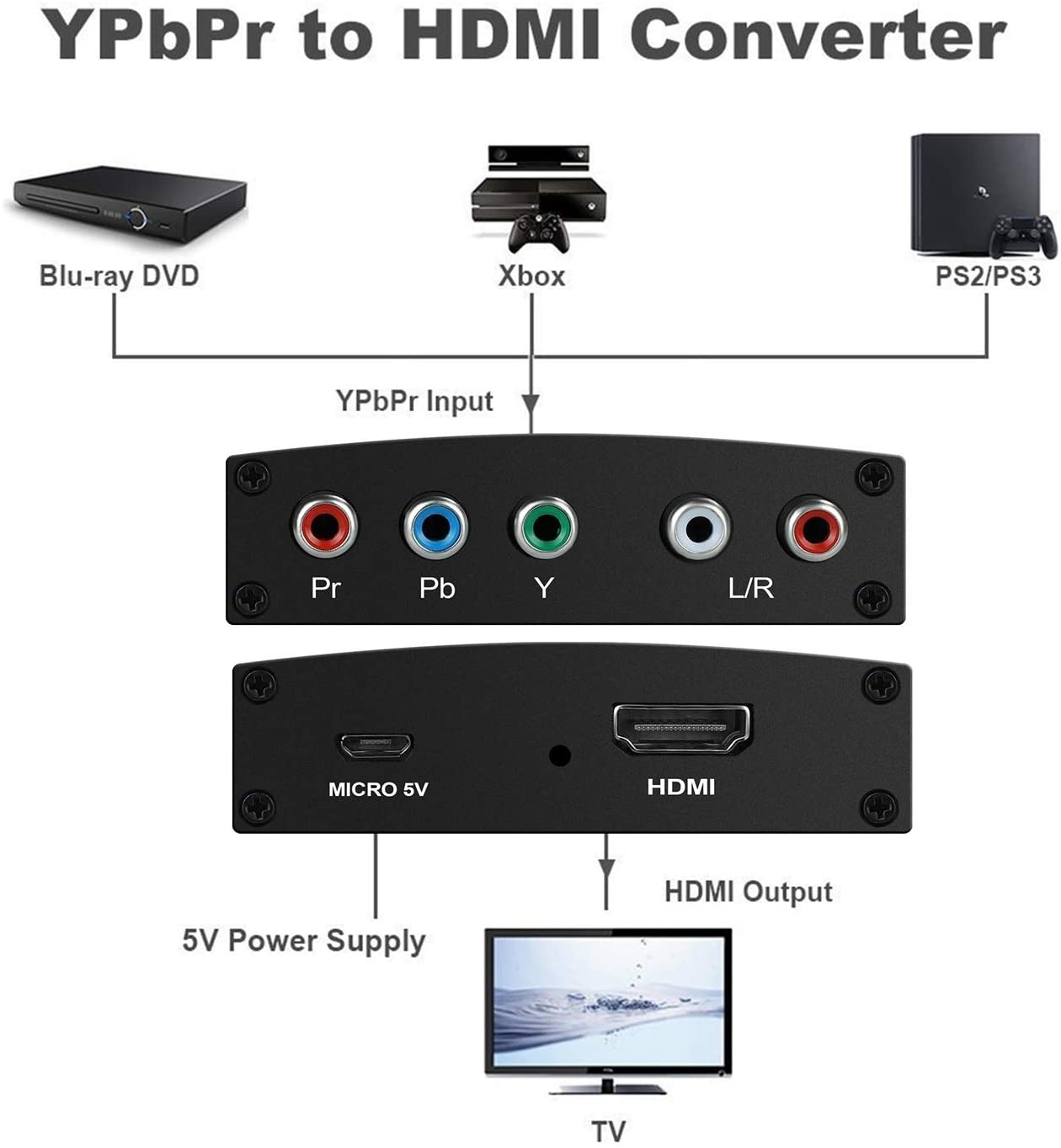 YPbPr to HDMI Converter

Blu-ray DVD

Xbox

PS2/PS3

YPbPr Input

Pr

Pb

Y

L/R

MICRO 5V

HDMI

HDMI Output

5V Power Supply

TV