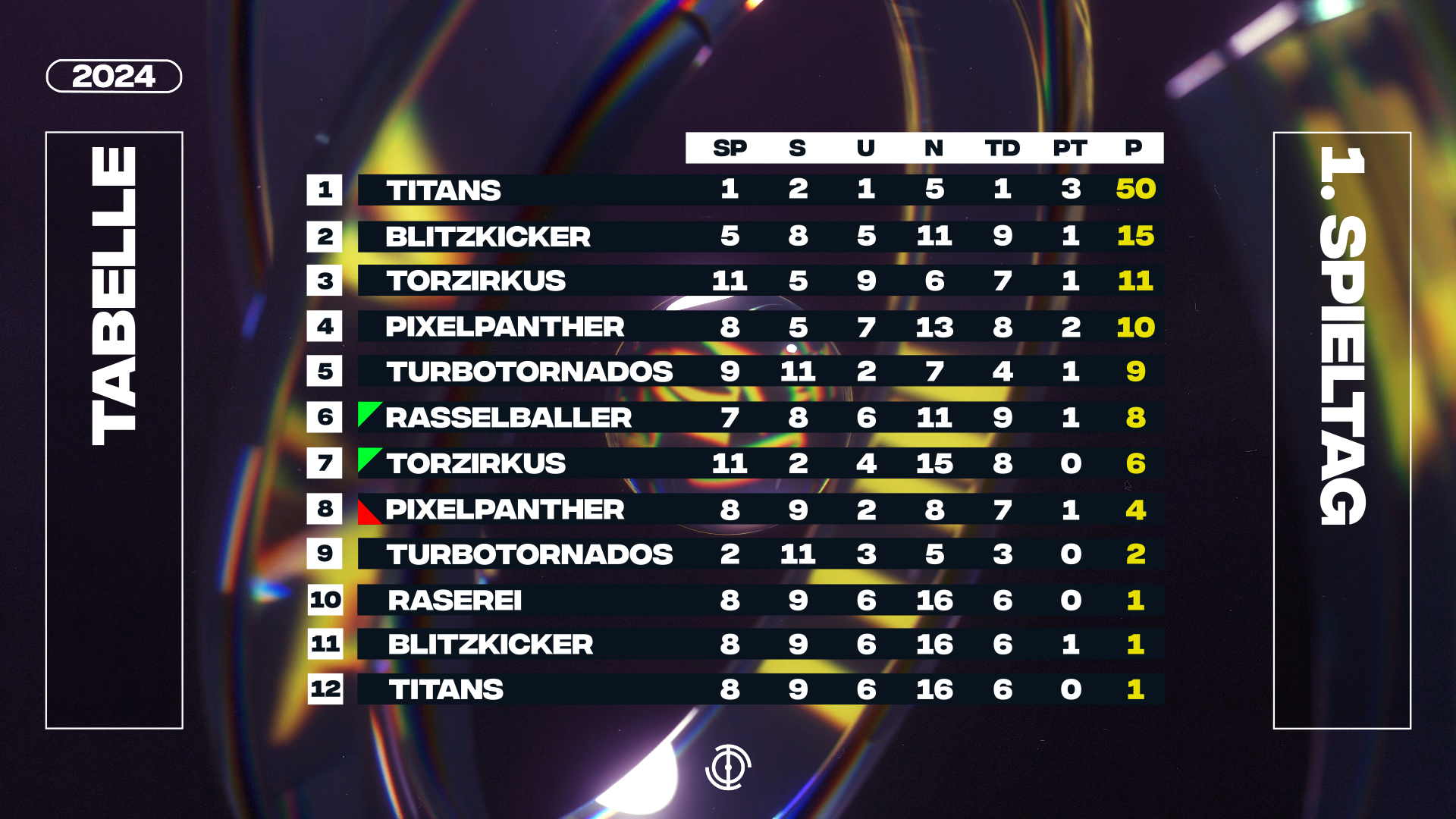 2024

TABELLE

| | | SP | S | U | N | TD | PT | P |
|---|---|---|---|---|---|---|---|---|
| 1 | TITANS | 1 | 2 | 1 | 5 | 1 | 3 | 50 |
| 2 | BLITZKICKER | 5 | 8 | 5 | 11 | 9 | 1 | 15 |
| 3 | TORZIRKUS | 11 | 5 | 9 | 6 | 7 | 1 | 11 |
| 4 | PIXELPANTHER | 8 | 5 | 7 | 13 | 8 | 2 | 10 |
| 5 | TURBOTORNADOS | 9 | 11 | 2 | 7 | 4 | 1 | 9 |
| 6 | RASSELBALLER | 7 | 8 | 6 | 11 | 9 | 1 | 8 |
| 7 | TORZIRKUS | 11 | 2 | 4 | 15 | 8 | 0 | 6 |
| 8 | PIXELPANTHER | 8 | 9 | 2 | 8 | 7 | 1 | 4 |
| 9 | TURBOTORNADOS | 2 | 11 | 3 | 5 | 3 | 0 | 2 |
| 10 | RASEREI | 8 | 9 | 6 | 16 | 6 | 0 | 1 |
| 11 | BLITZKICKER | 8 | 9 | 6 | 16 | 6 | 1 | 1 |
| 12 | TITANS | 8 | 9 | 6 | 16 | 6 | 0 | 1 |

1. SPIELTAG