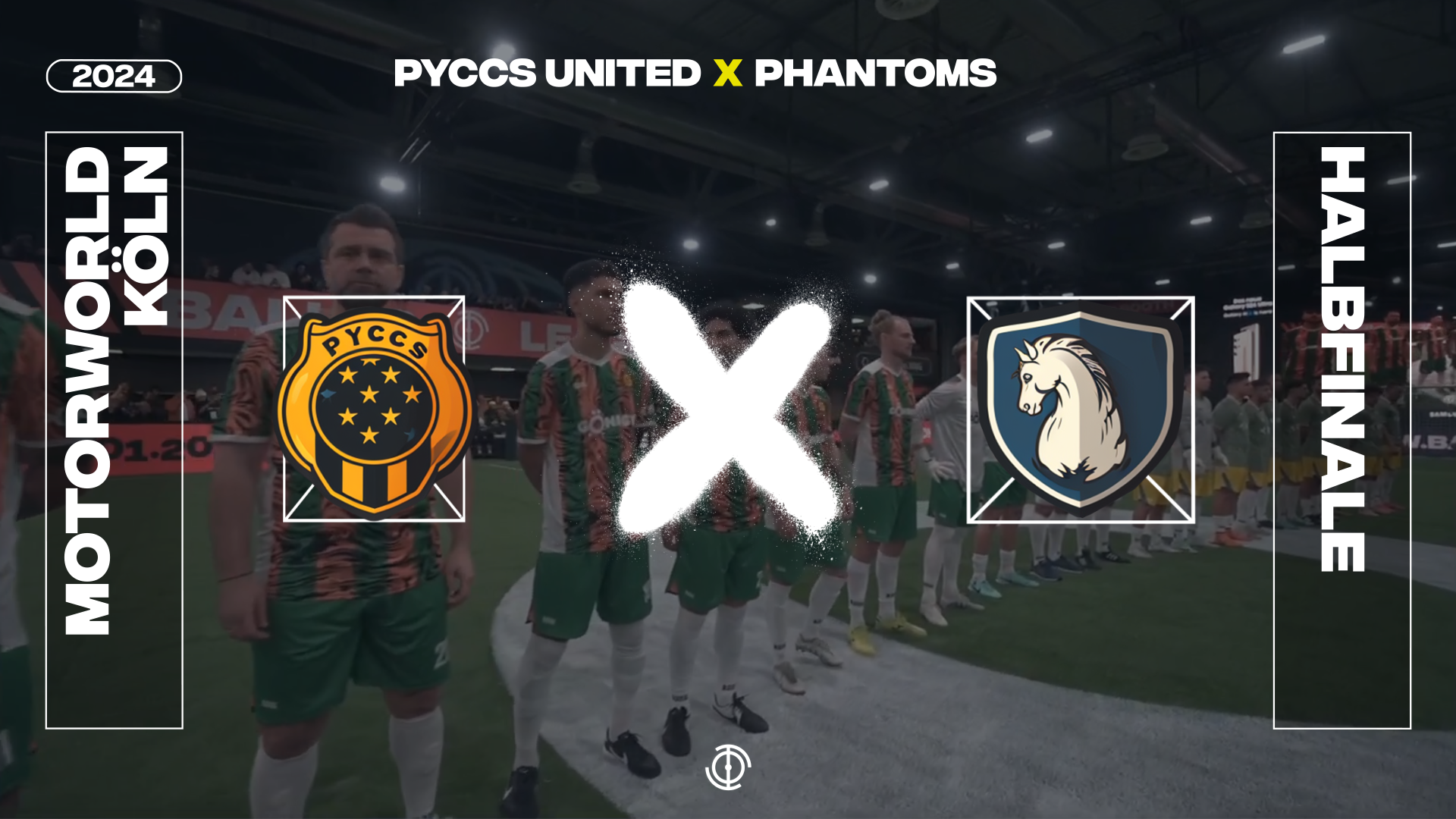 2024

PYCCS UNITED X PHANTOMS

MOTORWORLD KÖLN

PYCCS

X

HALBFINALE