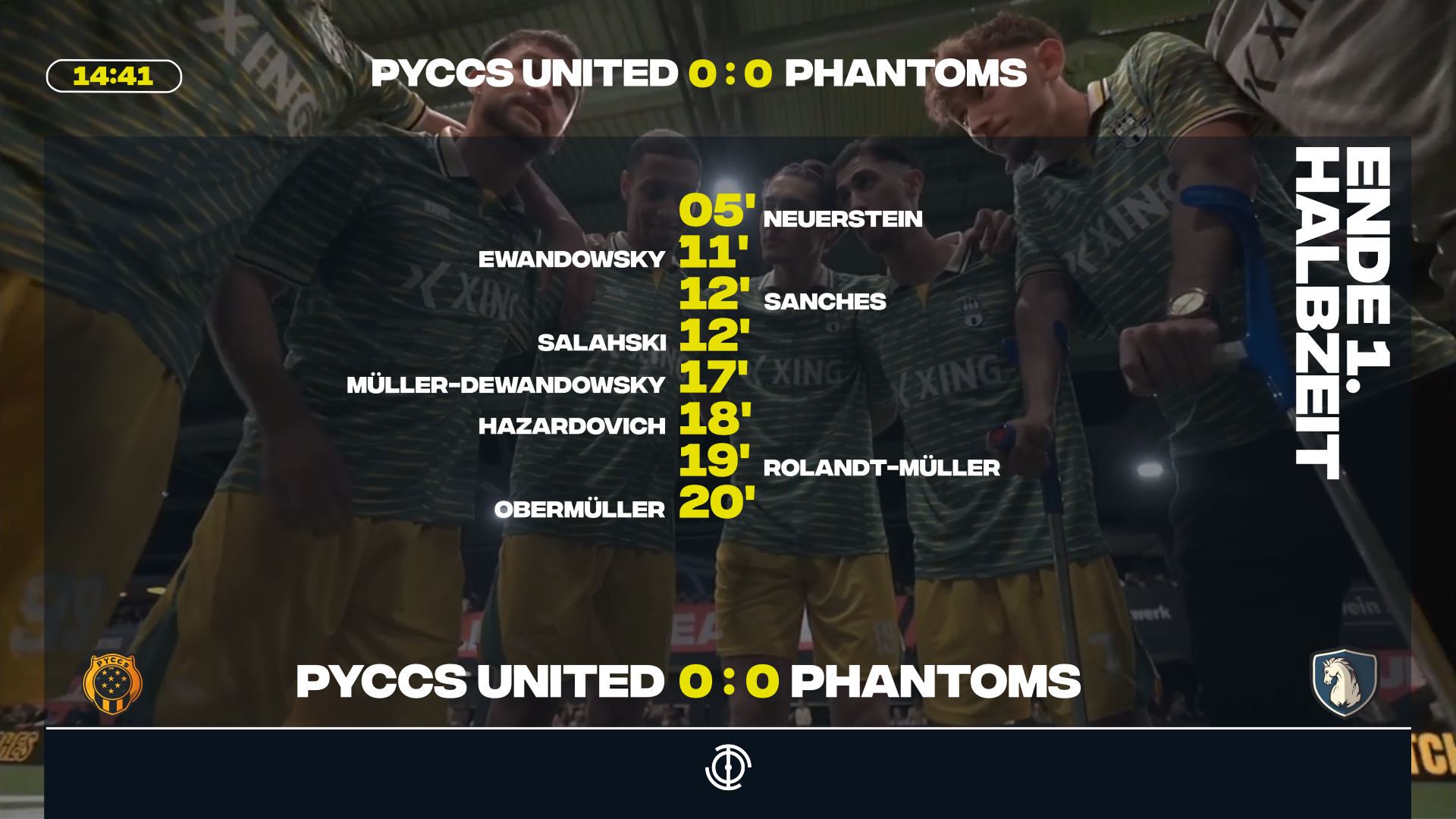 14:41

PYCCS UNITED 0 : 0 PHANTOMS

05' NEUERSTEIN
EWANDOWSKY 11'
12' SANCHES
SALAHSKI 12'
MÜLLER-DEWANDOWSKY 17'
HAZARDOVICH 18'
19' ROLANDT-MÜLLER
OBERMÜLLER 20'

ENDE 1. HALBZEIT

PYCCS

PYCCS UNITED 0 : 0 PHANTOMS