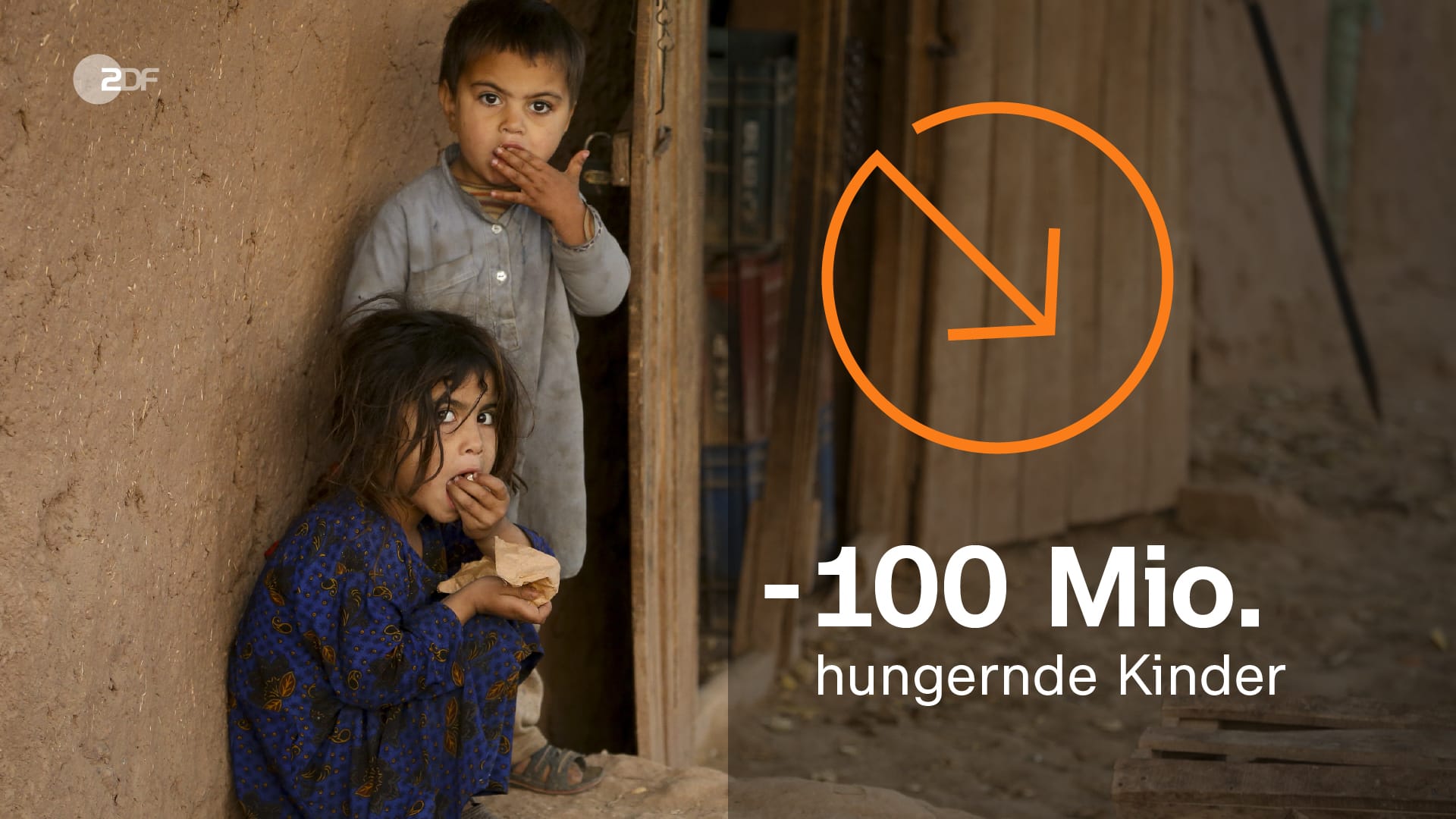 2DF

-100 Mio.
hungernde Kinder