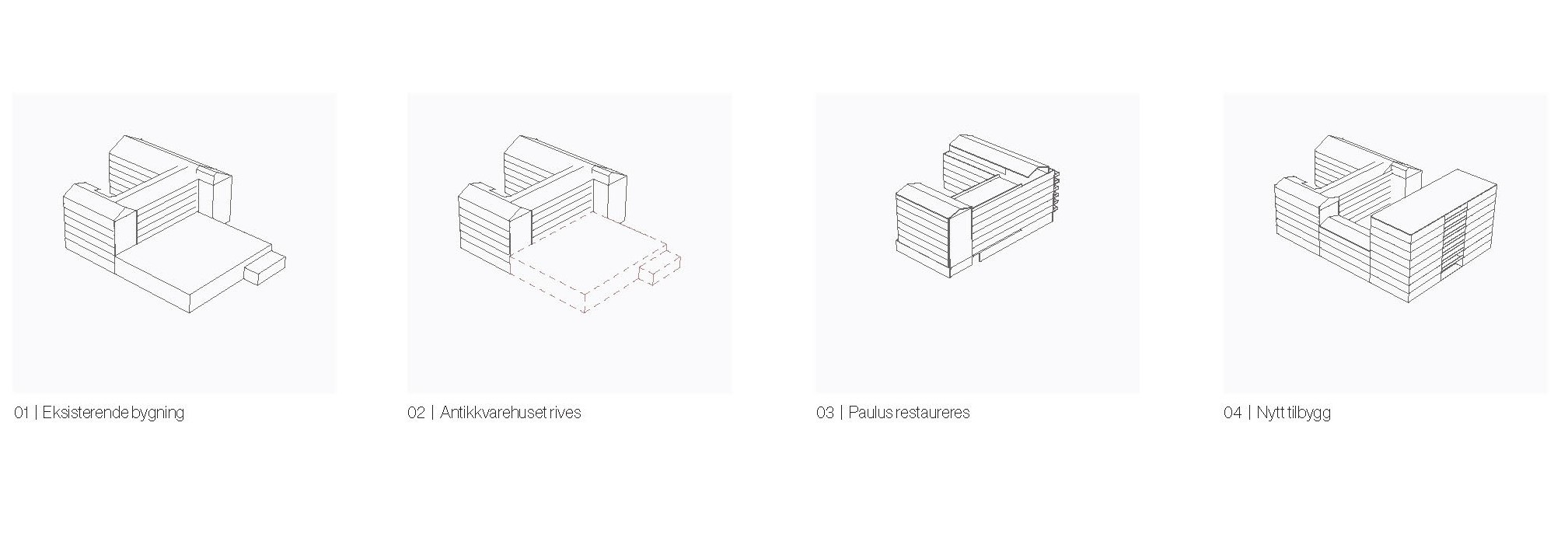 01 | Eksisterende bygning

02 | Antikkvarehuset rives

03 | Paulus restaureres

04 | Nytt tilbygg