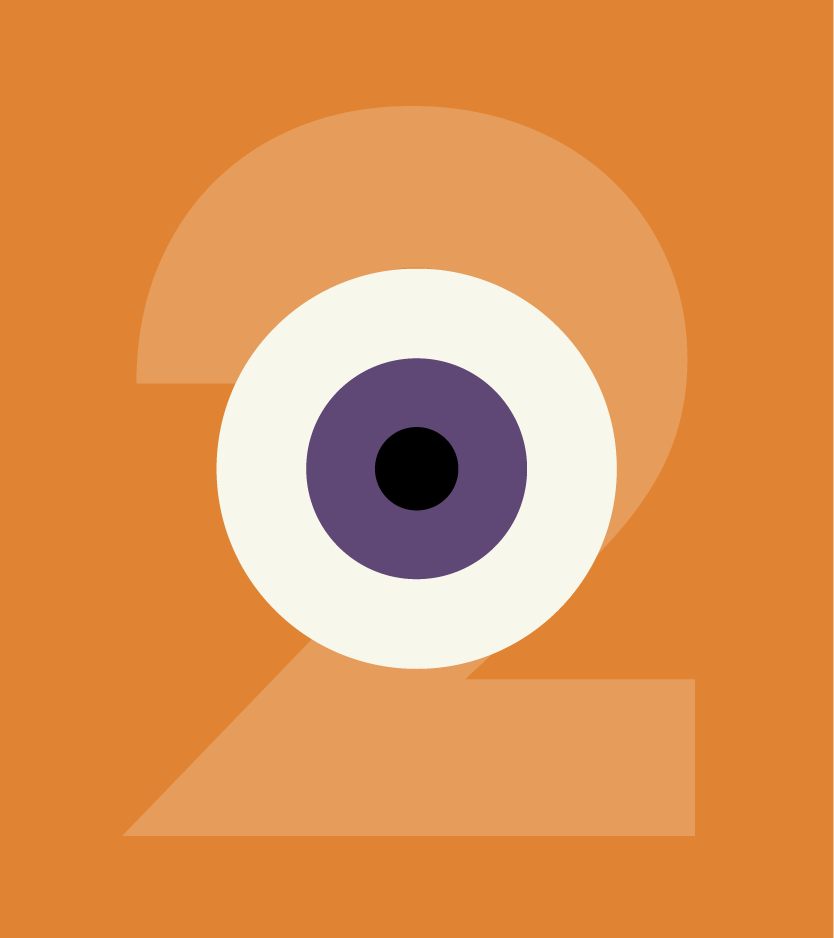 2