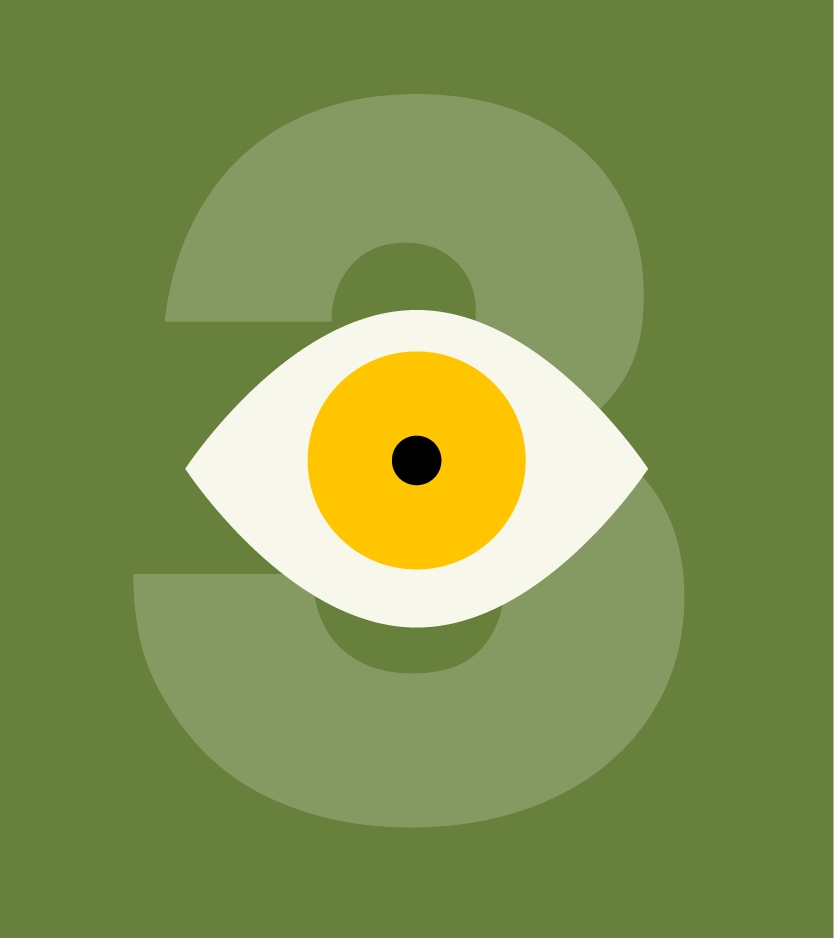 3