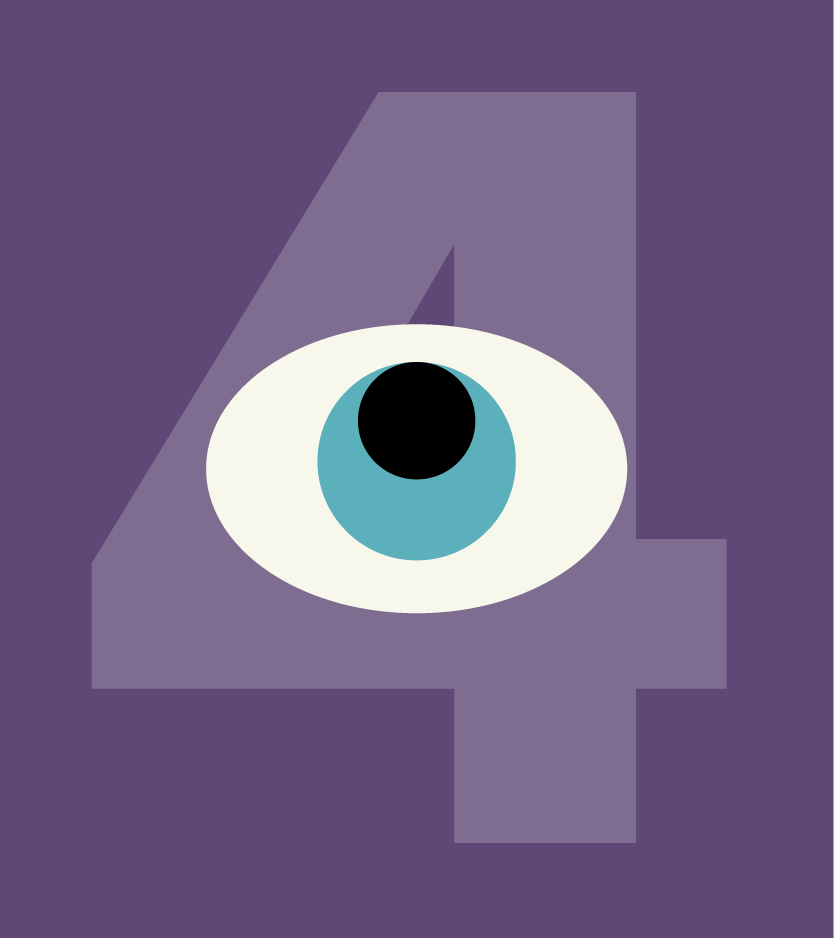 4