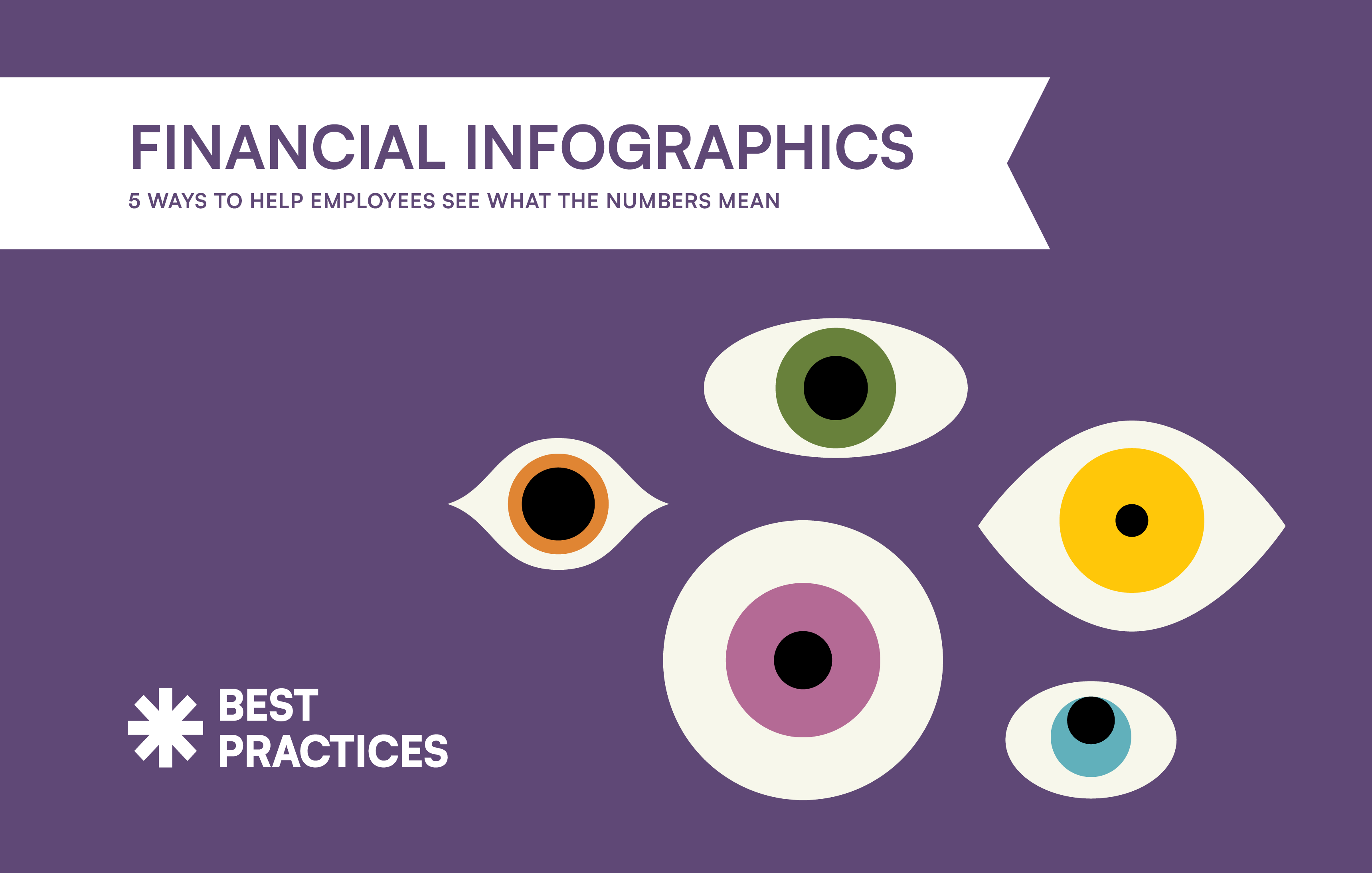 FINANCIAL INFOGRAPHICS

5 WAYS TO HELP EMPLOYEES SEE WHAT THE NUMBERS MEAN

BEST PRACTICES