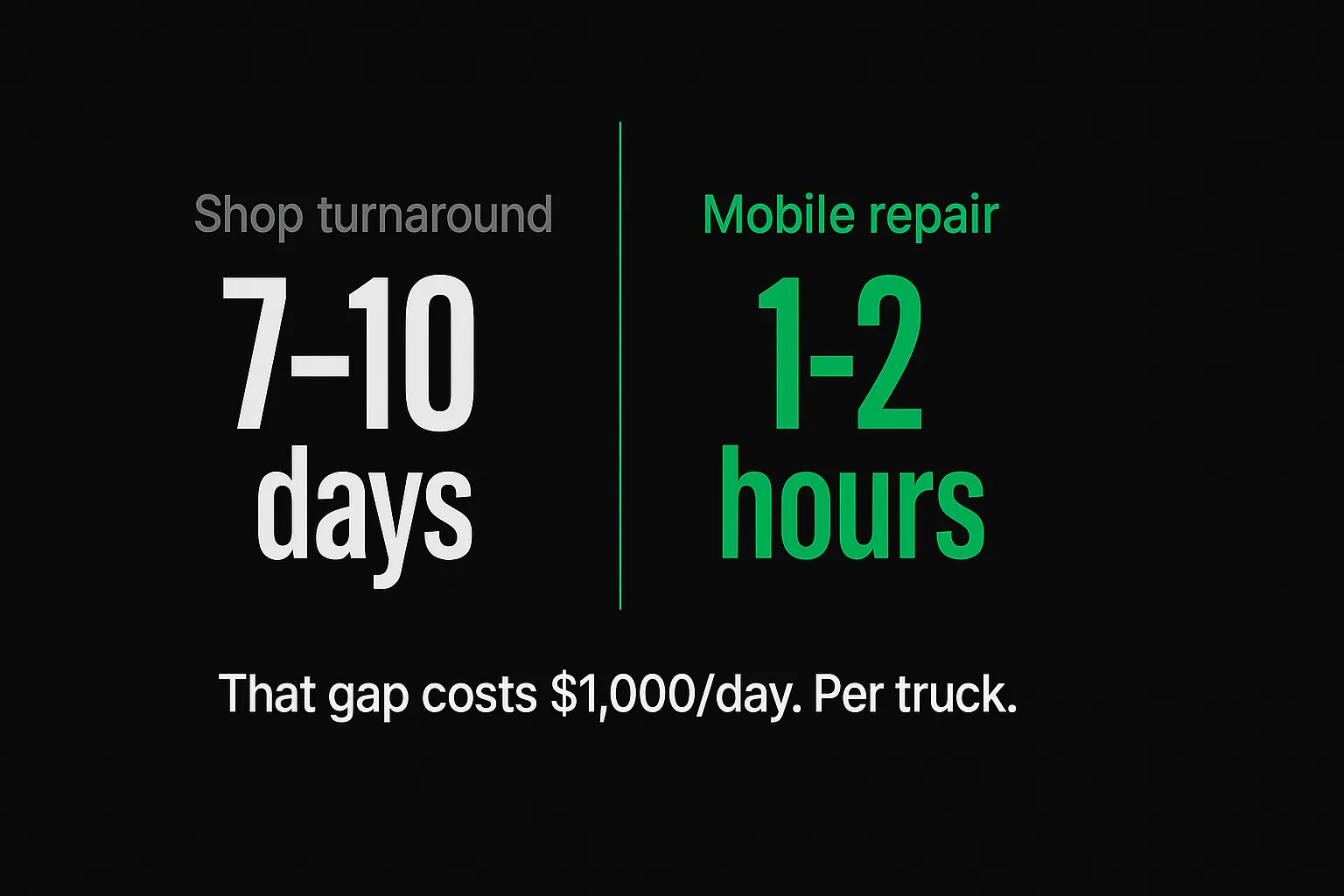 Shop turnaround
7–10
days

Mobile repair
1-2
hours

That gap costs $1,000/day. Per truck.