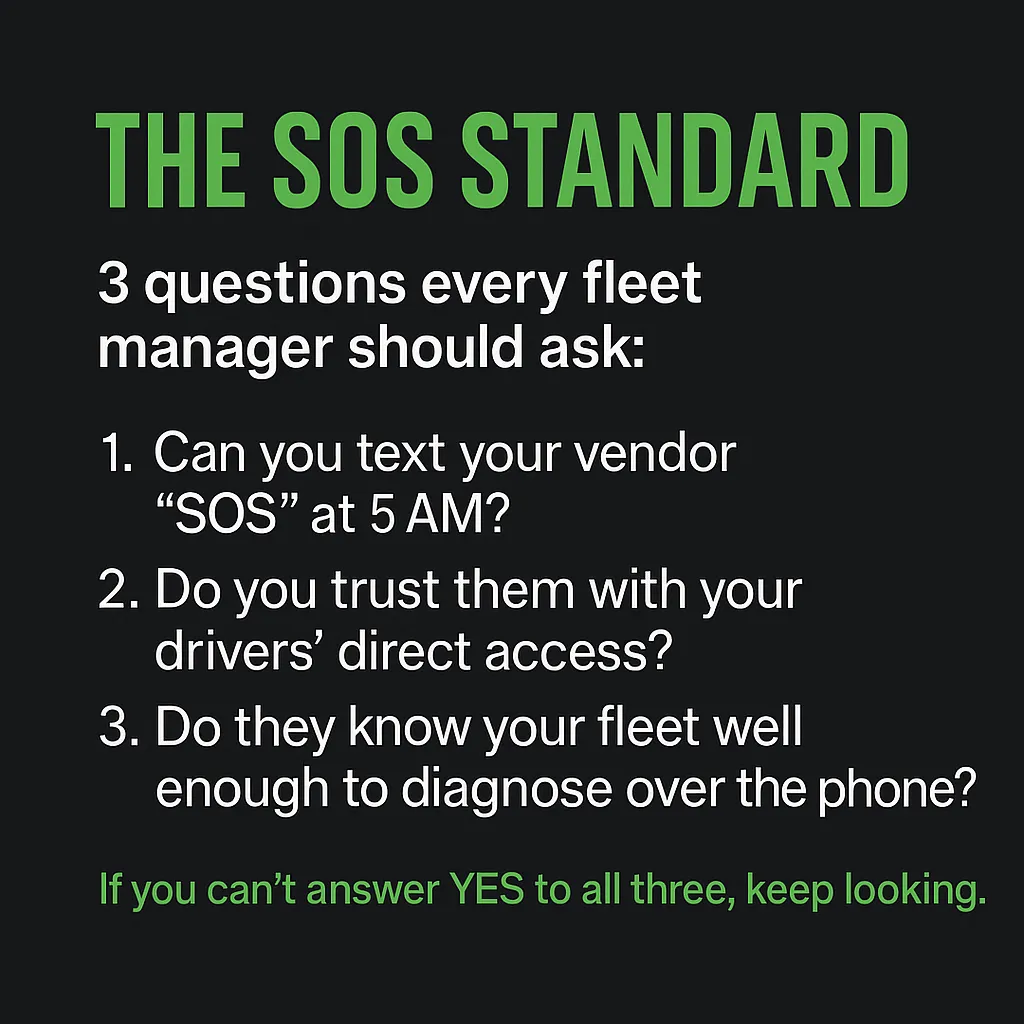 THE SOS STANDARD

3 questions every fleet manager should ask:

1. Can you text your vendor “SOS” at 5 AM?
2. Do you trust them with your drivers’ direct access?
3. Do they know your fleet well enough to diagnose over the phone?

If you can’t answer YES to all three, keep looking.