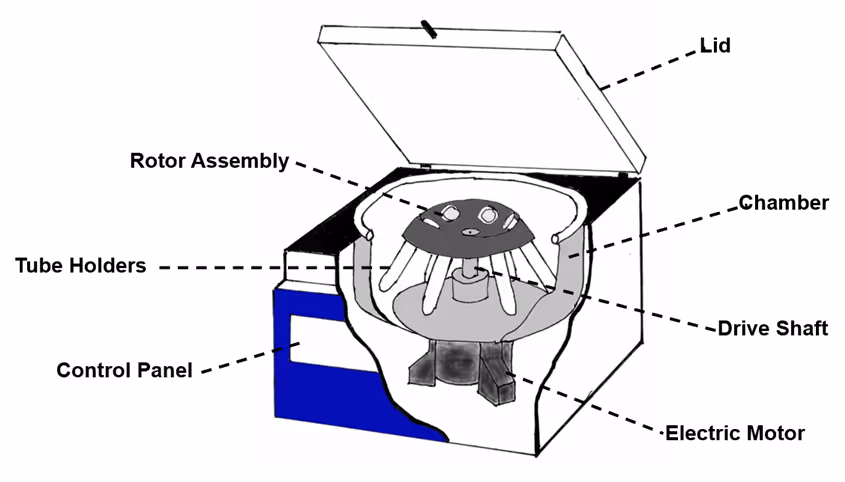 Lid

Rotor Assembly

Chamber

Tube Holders

Drive Shaft

Control Panel

Electric Motor