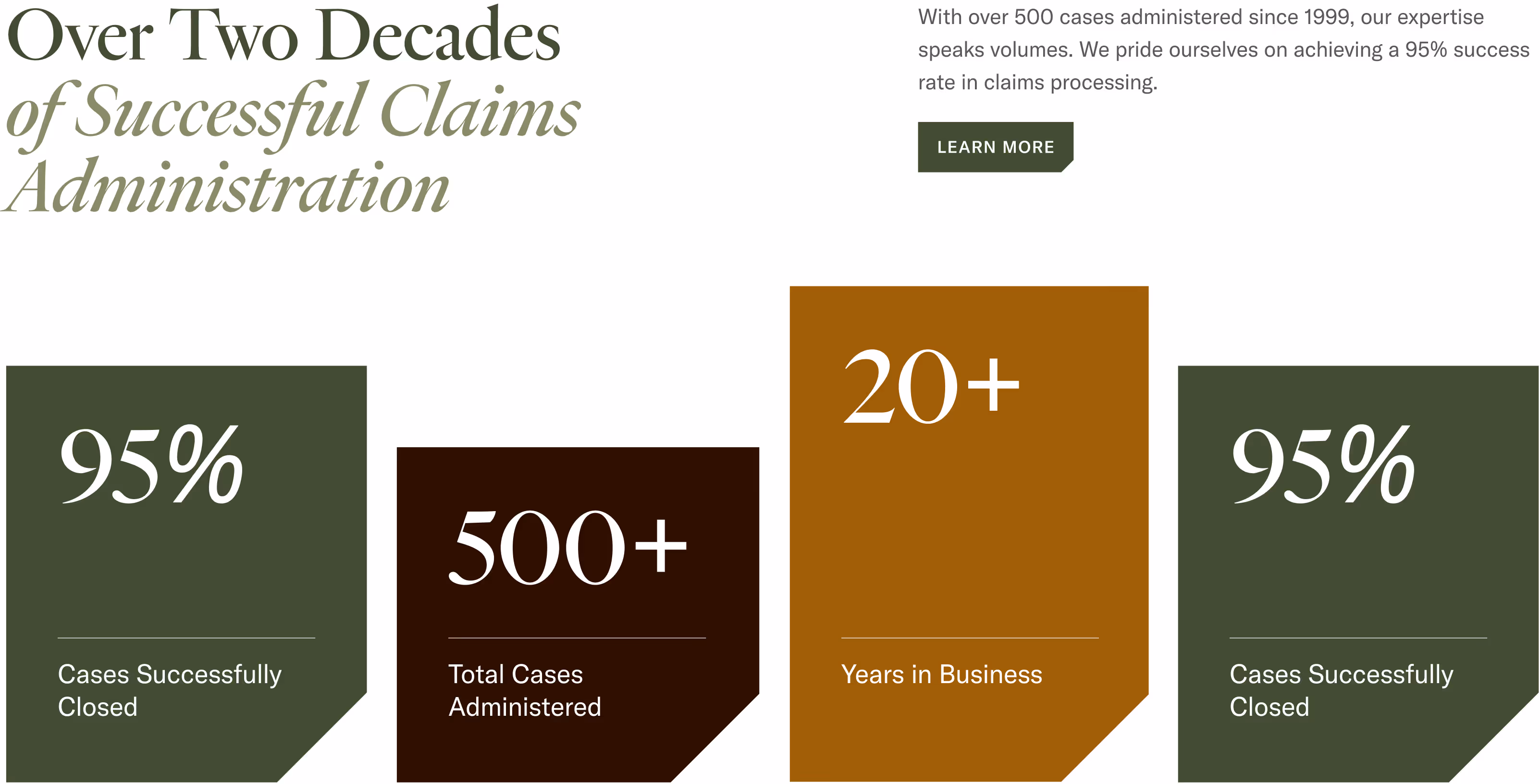 Over Two Decades
of Successful Claims Administration

With over 500 cases administered since 1999, our expertise speaks volumes. We pride ourselves on achieving a 95% success rate in claims processing.

LEARN MORE

95%

Cases Successfully Closed

500+

Total Cases Administered

20+

Years in Business

95%

Cases Successfully Closed