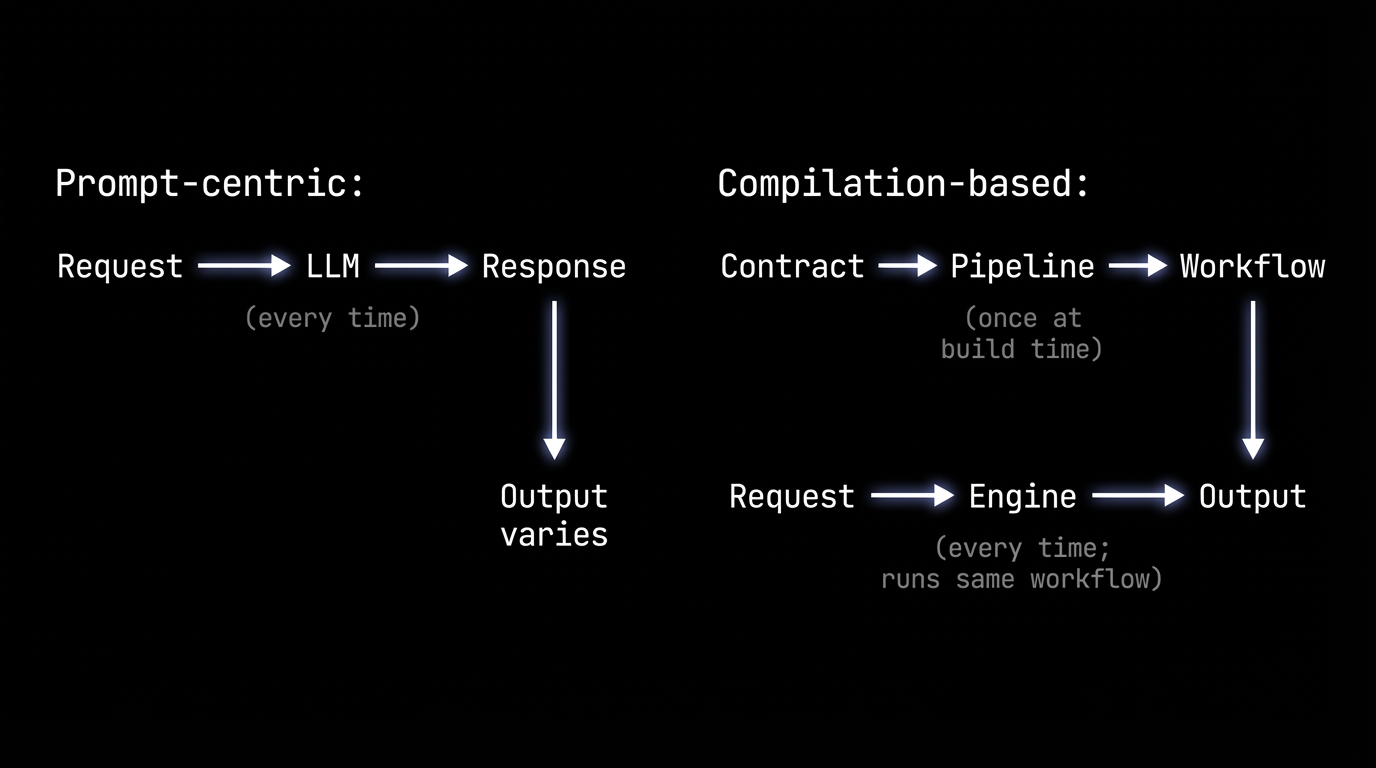 Prompt-centric:

Request LLM Response

(every time)

Output varies

Compilation-based:

Contract Pipeline Workflow

(once at build time)

Request Engine Output

(every time; runs same workflow)