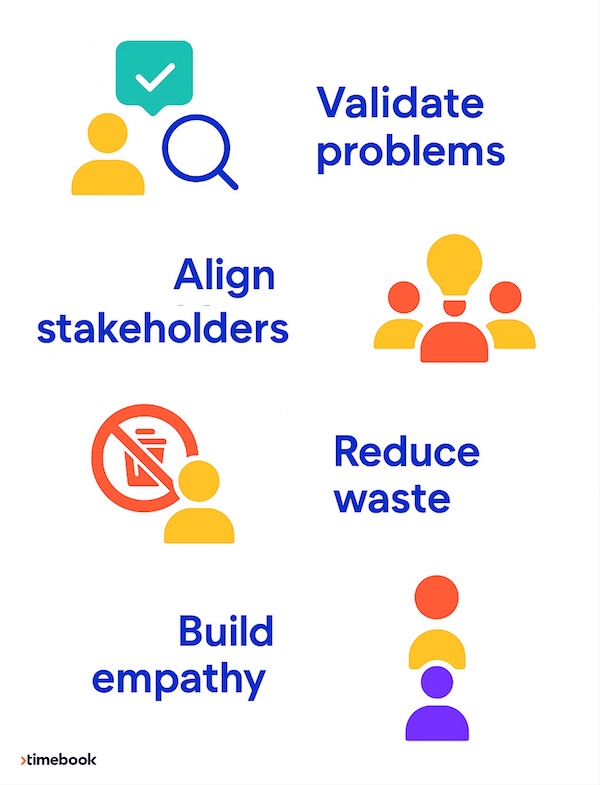 Validate problems

Align stakeholders

Reduce waste

Build empathy

›timebook