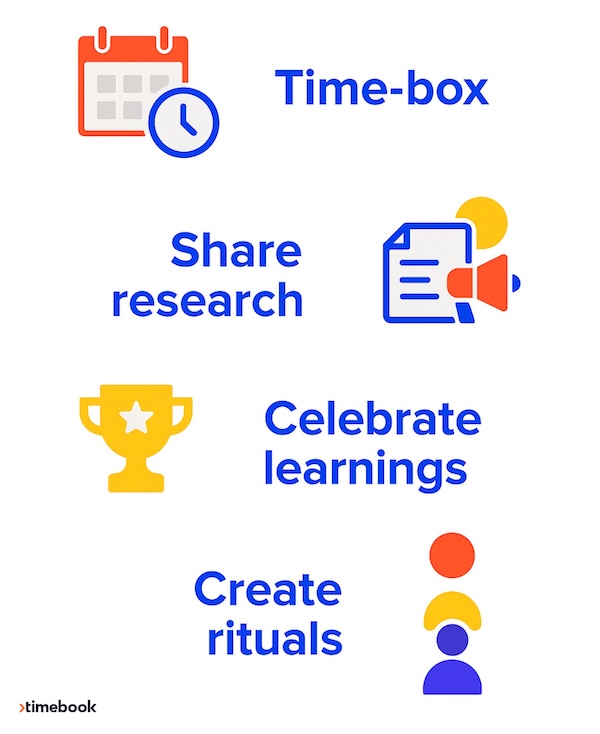 Time-box

Share research

Celebrate learnings

Create rituals

›timebook