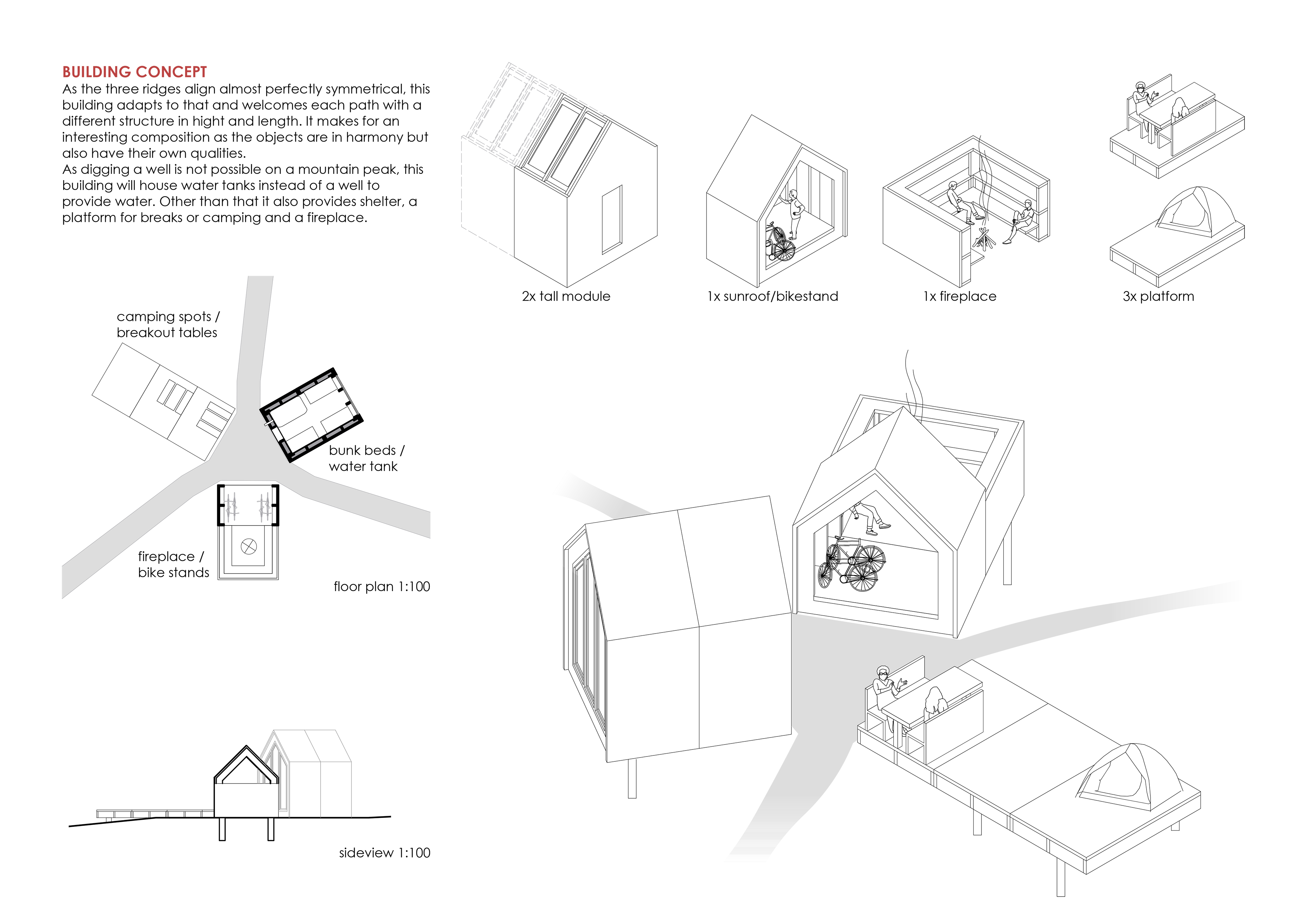 BUILDING CONCEPT
As the three ridges align almost perfectly symmetrical, this building adapts to that and welcomes each path with a different structure in hight and length. It makes for an interesting composition as the objects are in harmony but also have their own qualities.
As digging a well is not possible on a mountain peak, this building will house water tanks instead of a well to provide water. Other than that it also provides shelter, a platform for breaks or camping and a fireplace.

2x tall module

1x sunroof/bikestand

1x fireplace

3x platform

camping spots / breakout tables

bunk beds / water tank

fireplace / bike stands

floor plan 1:100

sideview 1:100