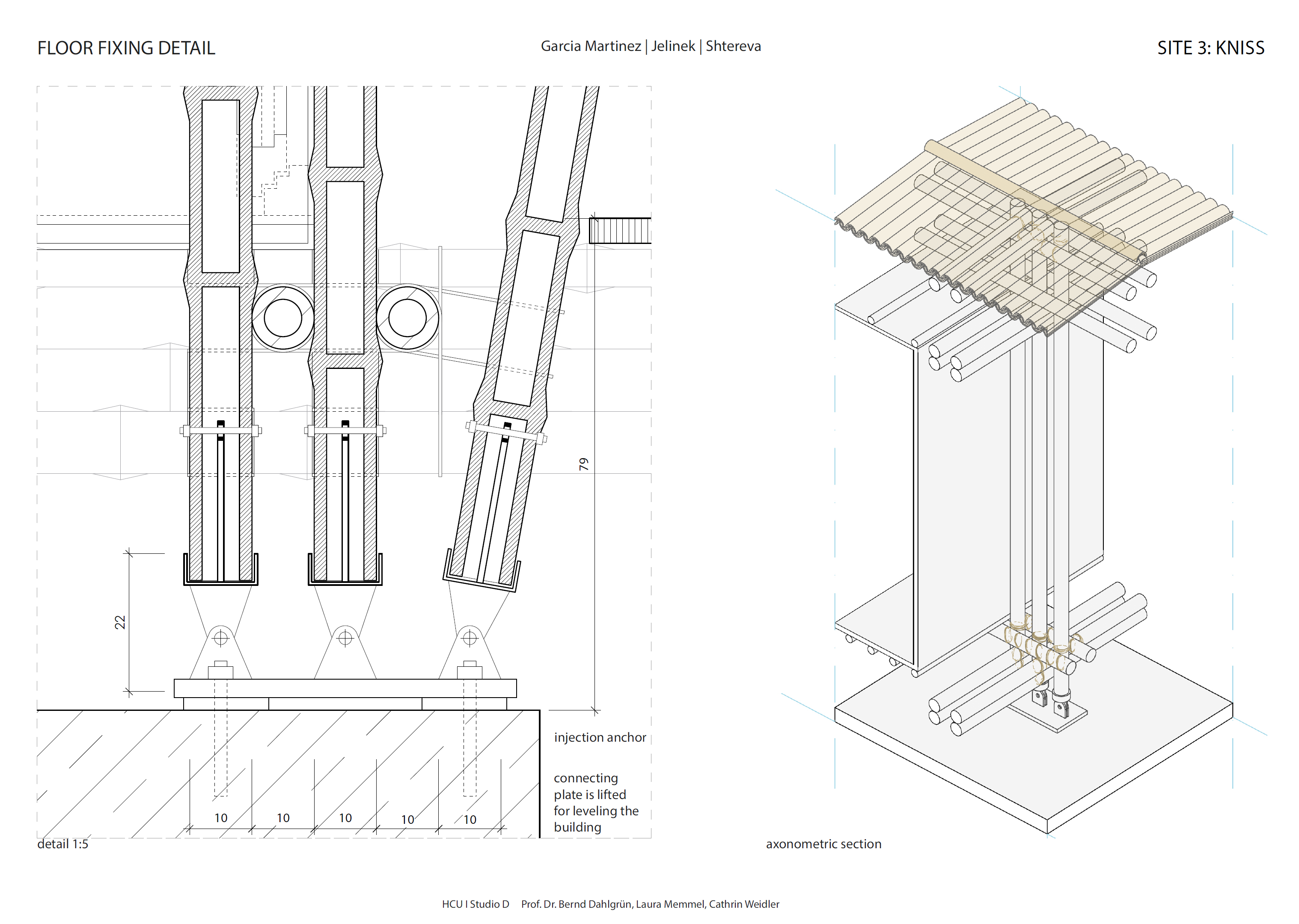 FLOOR FIXING DETAIL

Garcia Martinez | Jelinek | Shtereva

SITE 3: KNISS

79

22

10 10 10 10 10

injection anchor

connecting plate is lifted for leveling the building

detail 1:5

axonometric section

HCU I Studio D Prof. Dr. Bernd Dahlgrün, Laura Memmel, Cathrin Weidler