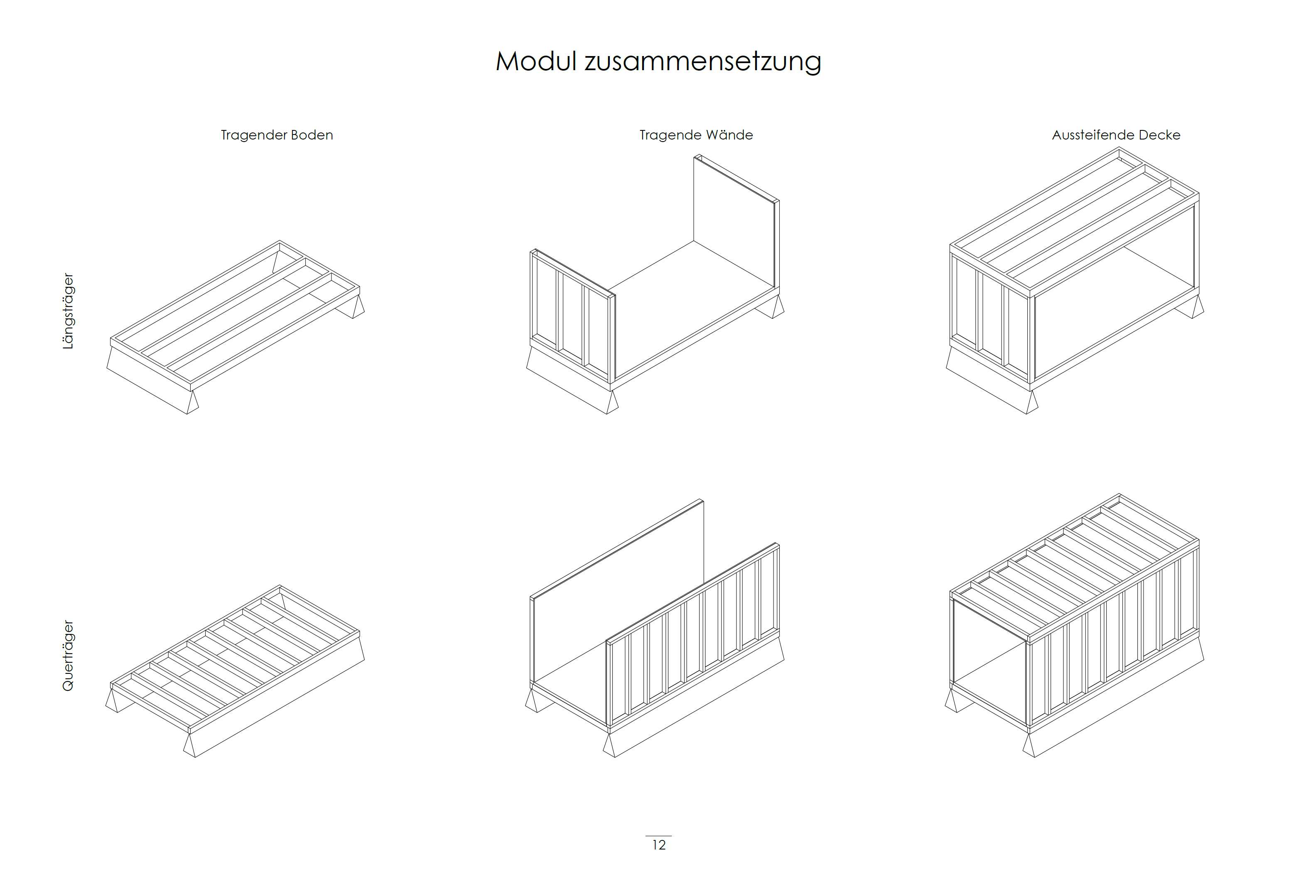 Modul zusammensetzung

Tragender Boden

Tragende Wände

Aussteifende Decke

Längsträger

Querträger

12