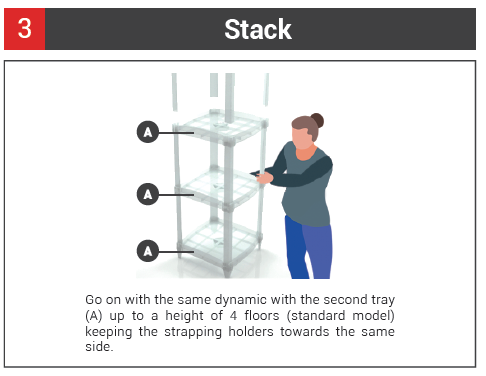 3 Stack

A

A

A

Go on with the same dynamic with the second tray (A) up to a height of 4 floors (standard model) keeping the strapping holders towards the same side.