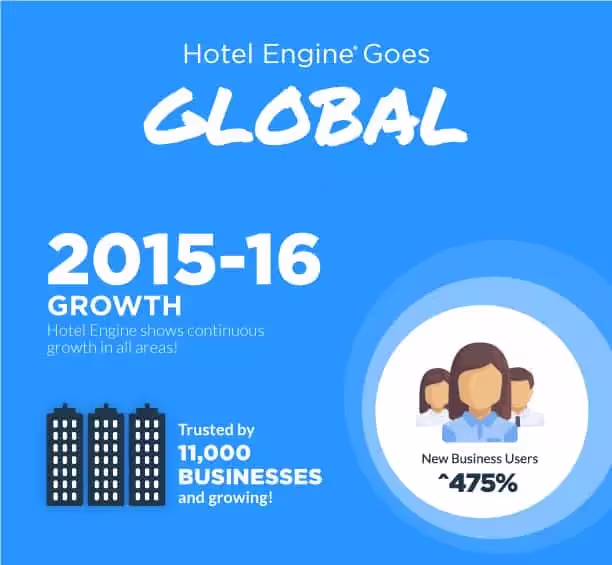 Hotel Engine® Goes

GLOBAL

2015-16
GROWTH
Hotel Engine shows continuous growth in all areas!

Trusted by
11,000
BUSINESSES
and growing!

New Business Users
^475%