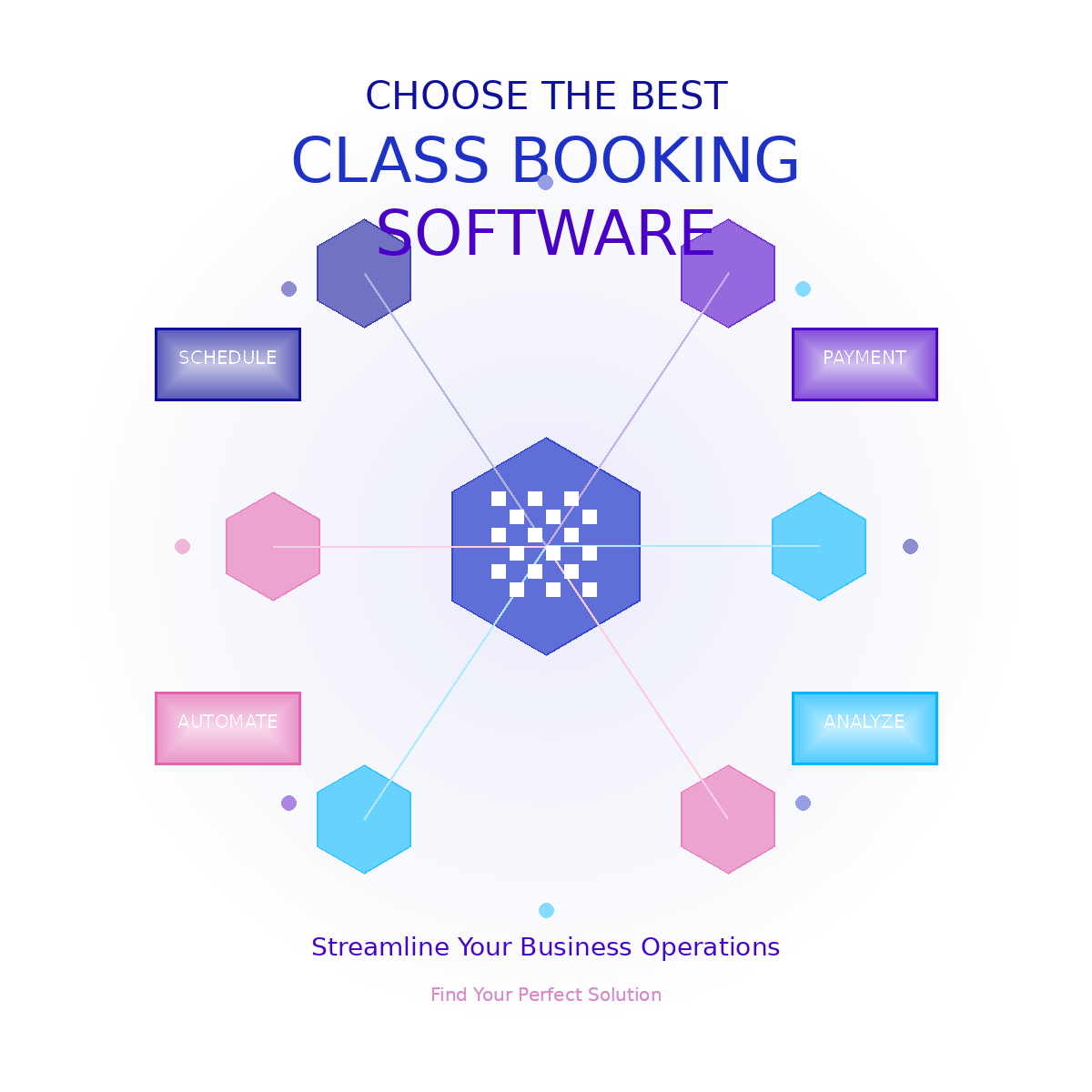 CHOOSE THE BEST
CLASS BOOKING SOFTWARE

SCHEDULE

PAYMENT

AUTOMATE

ANALYZE

Streamline Your Business Operations

Find Your Perfect Solution