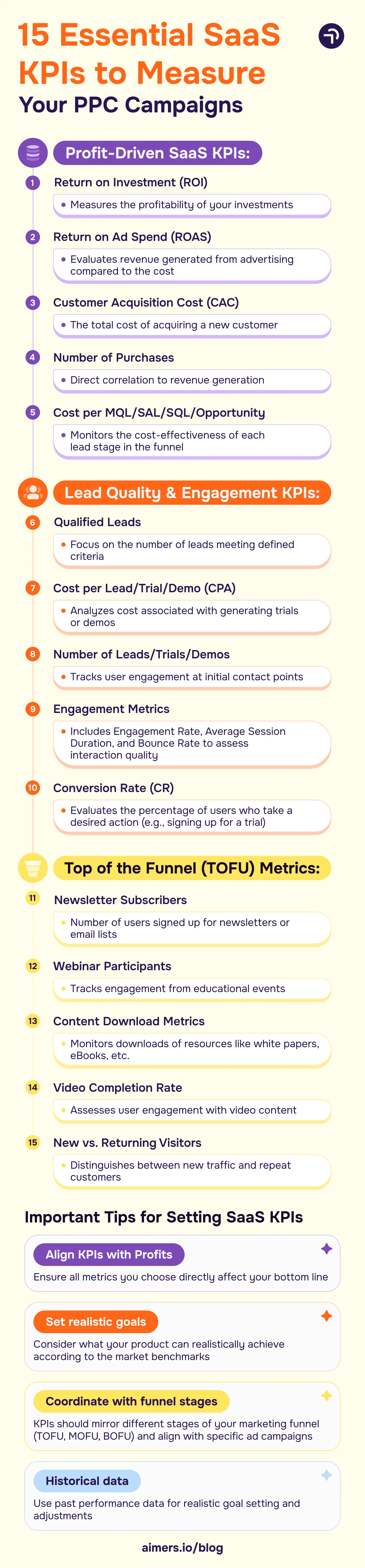 15 Essential SaaS KPIs to Measure Your PPC Campaigns

Profit-Driven SaaS KPIs:

1 Return on Investment (ROI)
• Measures the profitability of your investments

2 Return on Ad Spend (ROAS)
• Evaluates revenue generated from advertising compared to the cost

3 Customer Acquisition Cost (CAC)
• The total cost of acquiring a new customer

4 Number of Purchases
• Direct correlation to revenue generation

5 Cost per MQL/SAL/SQL/Opportunity
• Monitors the cost-effectiveness of each lead stage in the funnel

Lead Quality & Engagement KPIs:

6 Qualified Leads
• Focus on the number of leads meeting defined criteria

7 Cost per Lead/Trial/Demo (CPA)
• Analyzes cost associated with generating trials or demos

8 Number of Leads/Trials/Demos
• Tracks user engagement at initial contact points

9 Engagement Metrics
• Includes Engagement Rate, Average Session Duration, and Bounce Rate to assess interaction quality

10 Conversion Rate (CR)
• Evaluates the percentage of users who take a desired action (e.g., signing up for a trial)

Top of the Funnel (TOFU) Metrics:

11 Newsletter Subscribers
• Number of users signed up for newsletters or email lists

12 Webinar Participants
• Tracks engagement from educational events

13 Content Download Metrics
• Monitors downloads of resources like white papers, eBooks, etc.

14 Video Completion Rate
• Assesses user engagement with video content

15 New vs. Returning Visitors
• Distinguishes between new traffic and repeat customers

Important Tips for Setting SaaS KPIs

Align KPIs with Profits
Ensure all metrics you choose directly affect your bottom line

Set realistic goals
Consider what your product can realistically achieve according to the market benchmarks

Coordinate with funnel stages
KPIs should mirror different stages of your marketing funnel (TOFU, MOFU, BOFU) and align with specific ad campaigns

Historical data
Use past performance data for realistic goal setting and adjustments

aimers.io/blog