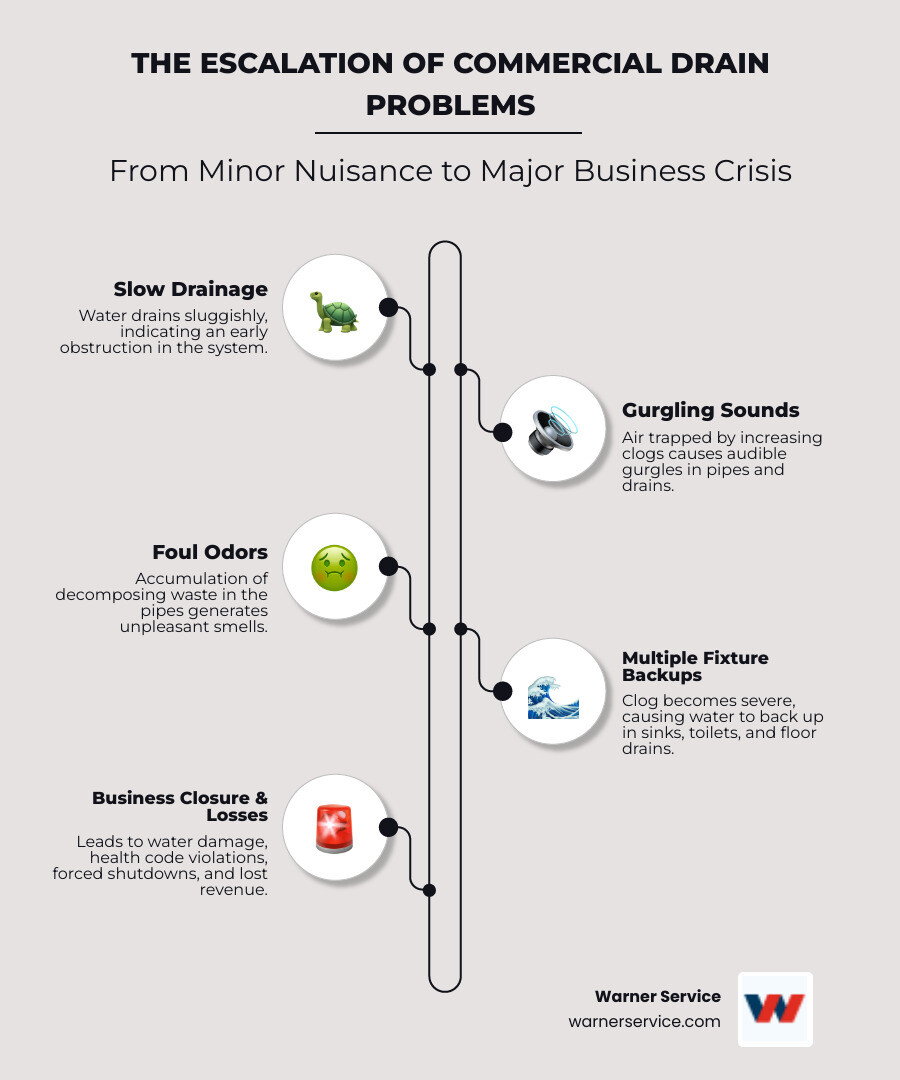 THE ESCALATION OF COMMERCIAL DRAIN PROBLEMS

From Minor Nuisance to Major Business Crisis

Slow Drainage
Water drains sluggishly, indicating an early obstruction in the system.

Gurgling Sounds
Air trapped by increasing clogs causes audible gurgles in pipes and drains.

Foul Odors
Accumulation of decomposing waste in the pipes generates unpleasant smells.

Multiple Fixture Backups
Clog becomes severe, causing water to back up in sinks, toilets, and floor drains.

Business Closure & Losses
Leads to water damage, health code violations, forced shutdowns, and lost revenue.

Warner Service
warnerservice.com

W