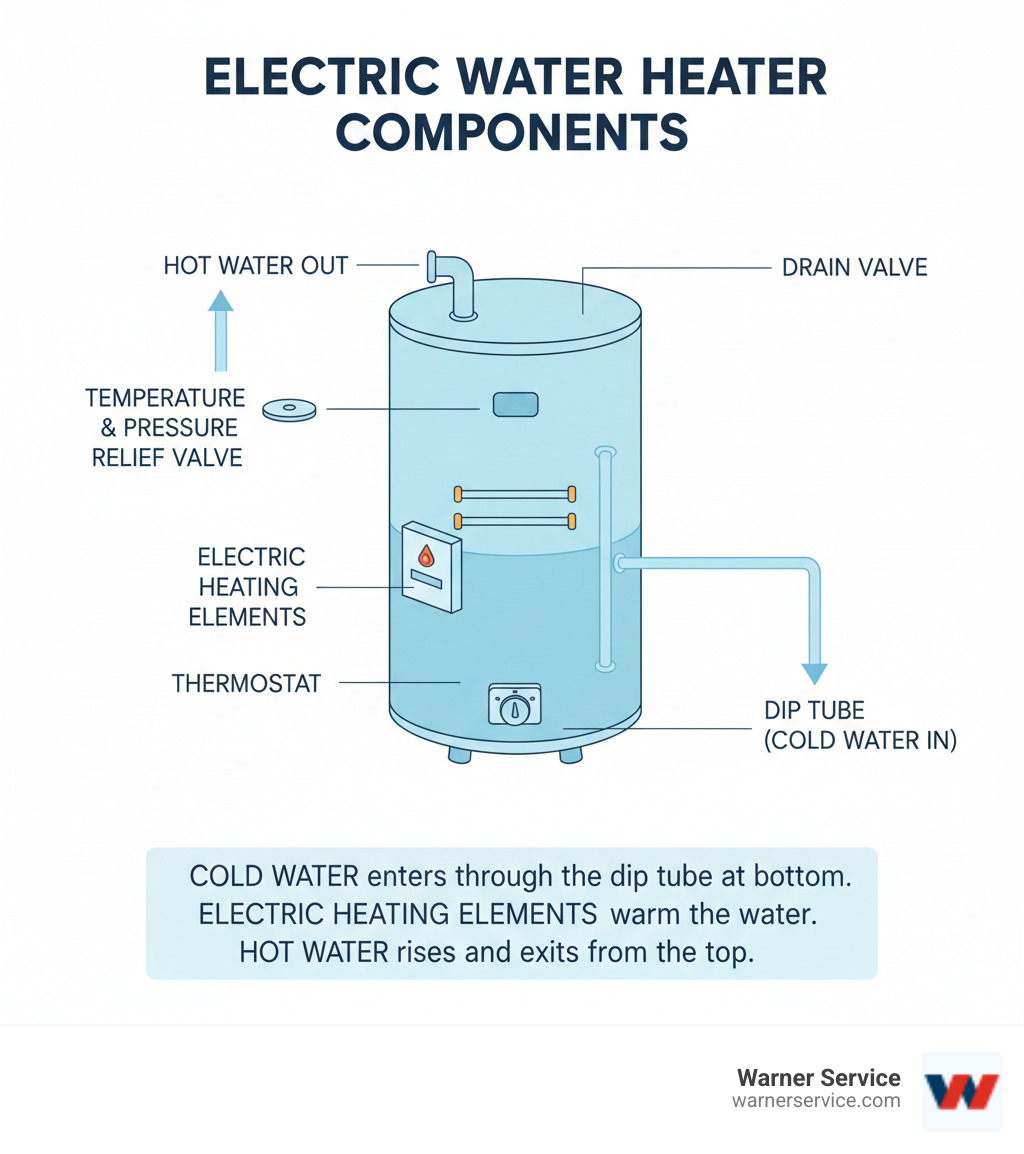 ELECTRIC WATER HEATER COMPONENTS

HOT WATER OUT

DRAIN VALVE

TEMPERATURE & PRESSURE RELIEF VALVE

ELECTRIC HEATING ELEMENTS

THERMOSTAT

DIP TUBE (COLD WATER IN)

COLD WATER enters through the dip tube at bottom.
ELECTRIC HEATING ELEMENTS warm the water.
HOT WATER rises and exits from the top.

Warner Service
warnerservice.com