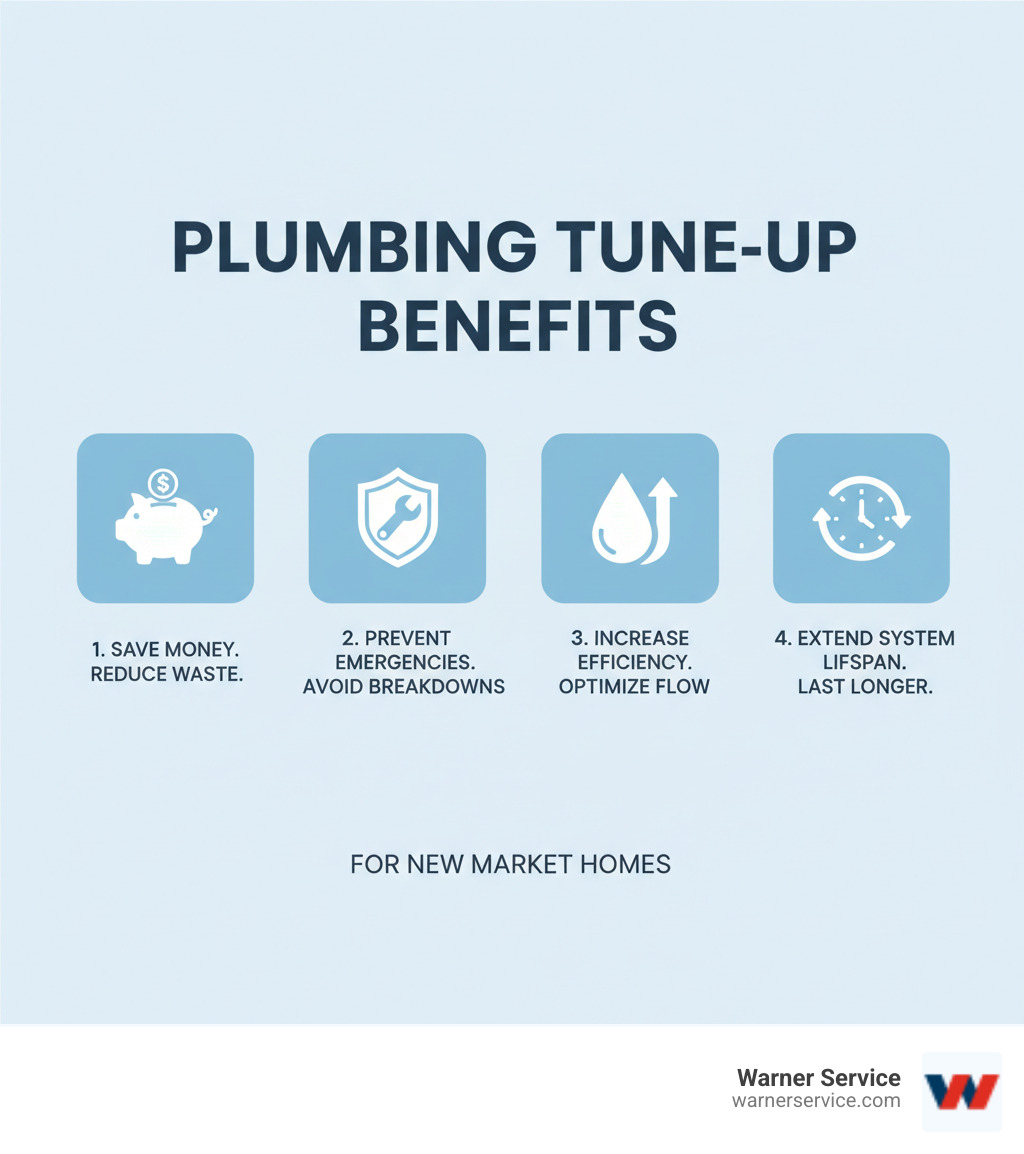 PLUMBING TUNE-UP BENEFITS

1. SAVE MONEY. REDUCE WASTE.

2. PREVENT EMERGENCIES. AVOID BREAKDOWNS

3. INCREASE EFFICIENCY. OPTIMIZE FLOW

4. EXTEND SYSTEM LIFSPAN. LAST LONGER.

FOR NEW MARKET HOMES

Warner Service
warnerservice.com