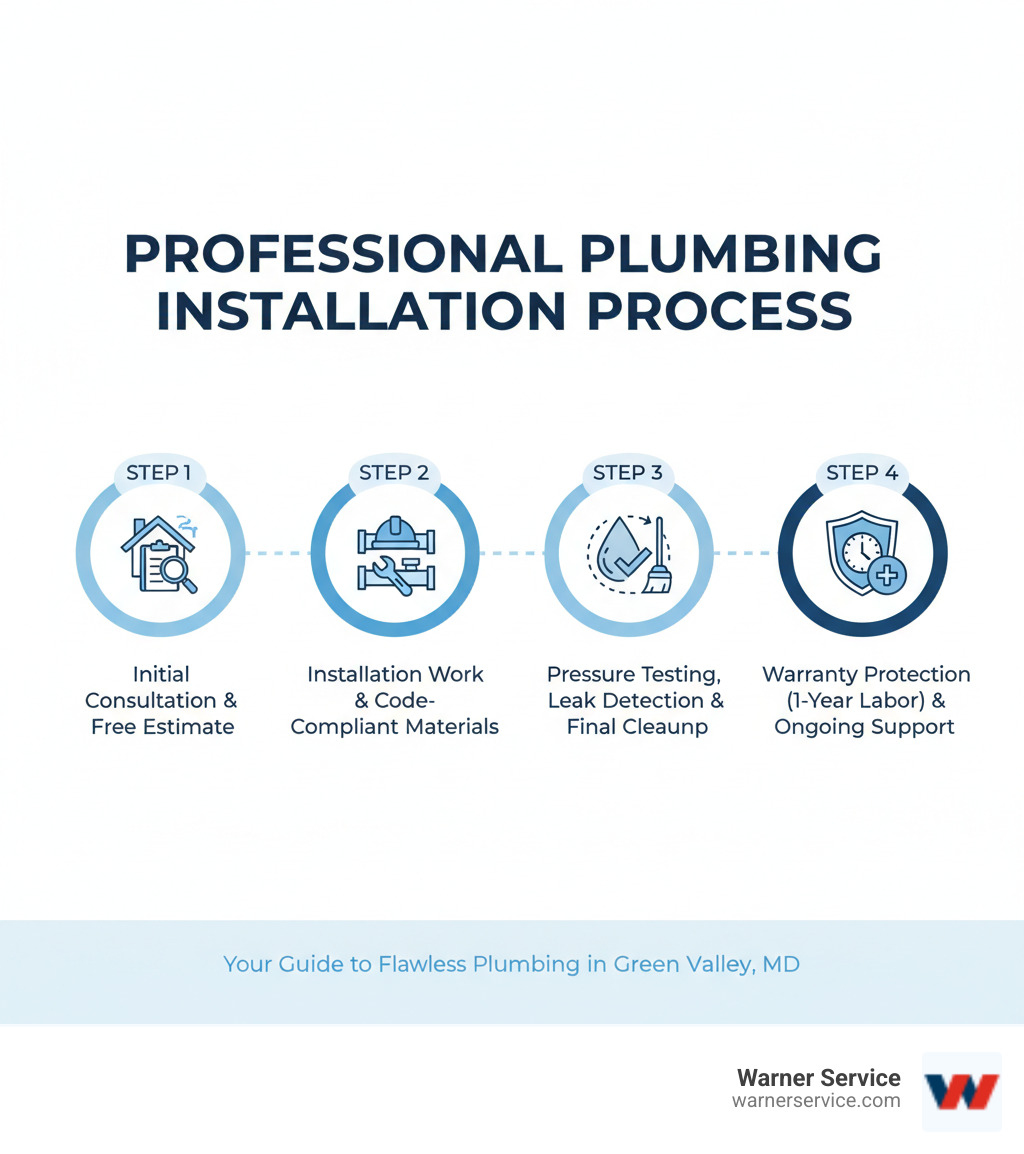 PROFESSIONAL PLUMBING INSTALLATION PROCESS

STEP 1
Initial Consultation & Free Estimate

STEP 2
Installation Work & Code-Compliant Materials

STEP 3
Pressure Testing, Leak Detection & Final Cleaunp

STEP 4
Warranty Protection (1-Year Labor) & Ongoing Support

Your Guide to Flawless Plumbing in Green Valley, MD

Warner Service
warnerservice.com