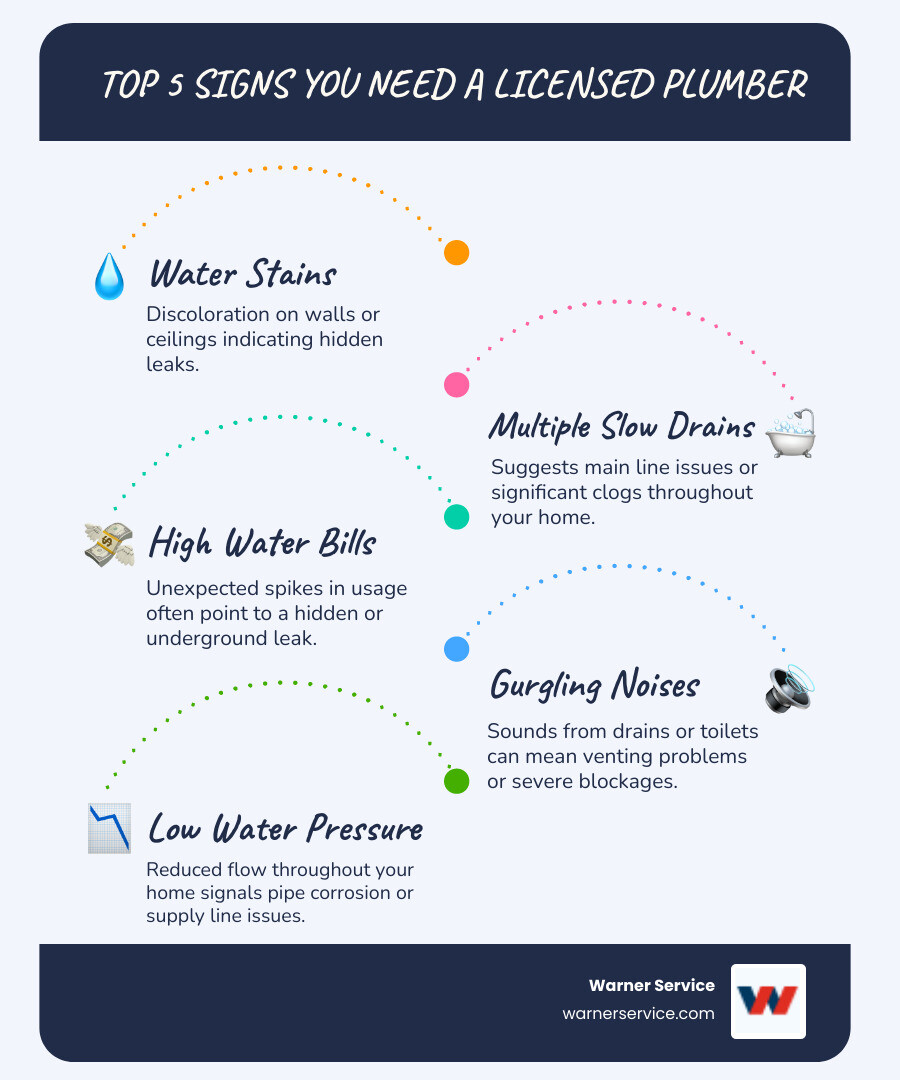 TOP 5 SIGNS YOU NEED A LICENSED PLUMBER

Water Stains
Discoloration on walls or ceilings indicating hidden leaks.

Multiple Slow Drains
Suggests main line issues or significant clogs throughout your home.

High Water Bills
Unexpected spikes in usage often point to a hidden or underground leak.

Gurgling Noises
Sounds from drains or toilets can mean venting problems or severe blockages.

Low Water Pressure
Reduced flow throughout your home signals pipe corrosion or supply line issues.

Warner Service
warnerservice.com