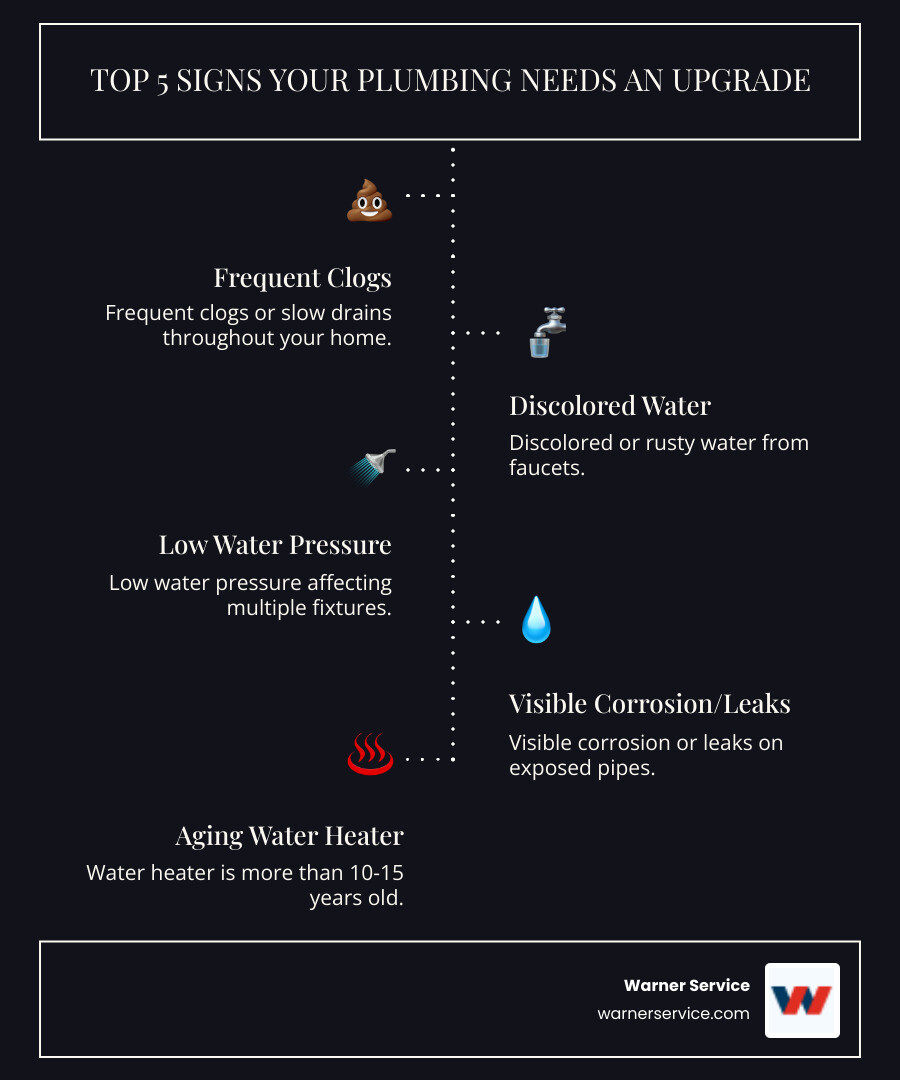 TOP 5 SIGNS YOUR PLUMBING NEEDS AN UPGRADE

Frequent Clogs

Frequent clogs or slow drains throughout your home.

Discolored Water

Discolored or rusty water from faucets.

Low Water Pressure

Low water pressure affecting multiple fixtures.

Visible Corrosion/Leaks

Visible corrosion or leaks on exposed pipes.

Aging Water Heater

Water heater is more than 10-15 years old.

Warner Service

warnerservice.com

W