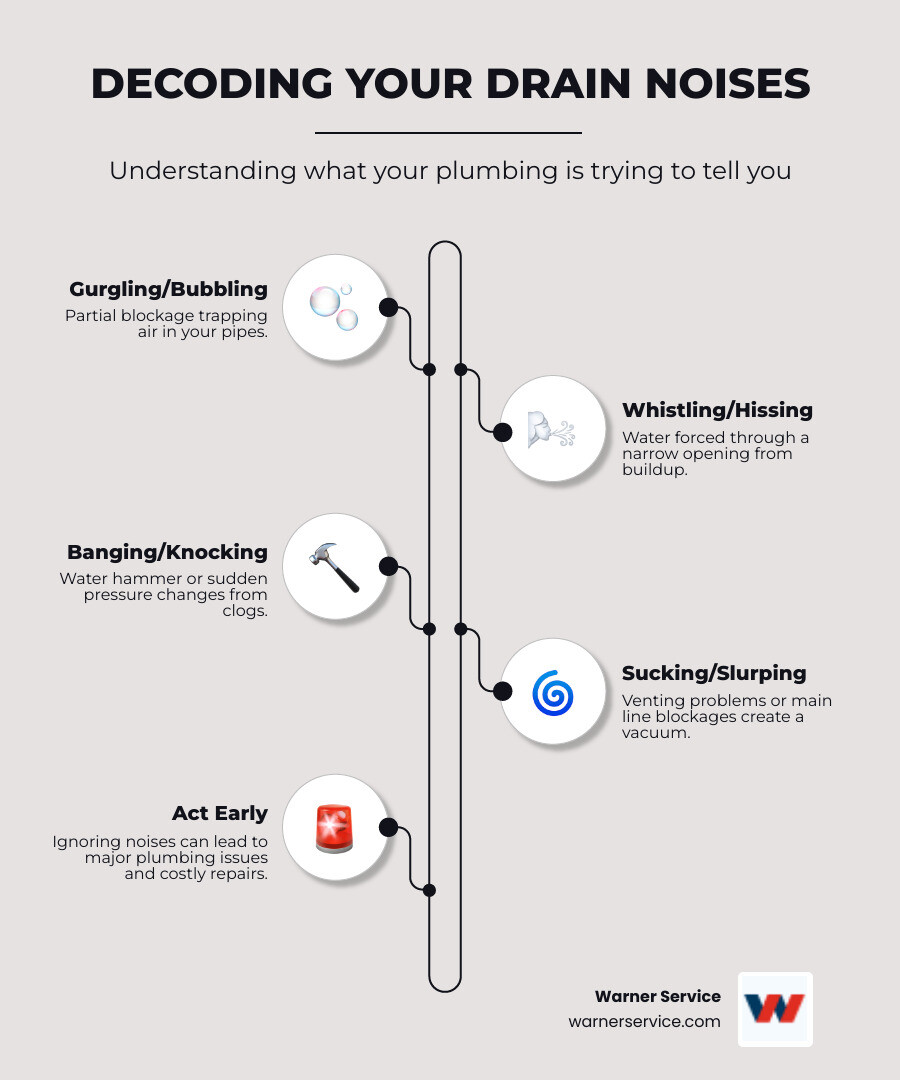 DECODING YOUR DRAIN NOISES

Understanding what your plumbing is trying to tell you

Gurgling/Bubbling
Partial blockage trapping air in your pipes.

Whistling/Hissing
Water forced through a narrow opening from buildup.

Banging/Knocking
Water hammer or sudden pressure changes from clogs.

Sucking/Slurping
Venting problems or main line blockages create a vacuum.

Act Early
Ignoring noises can lead to major plumbing issues and costly repairs.

Warner Service
warnerservice.com