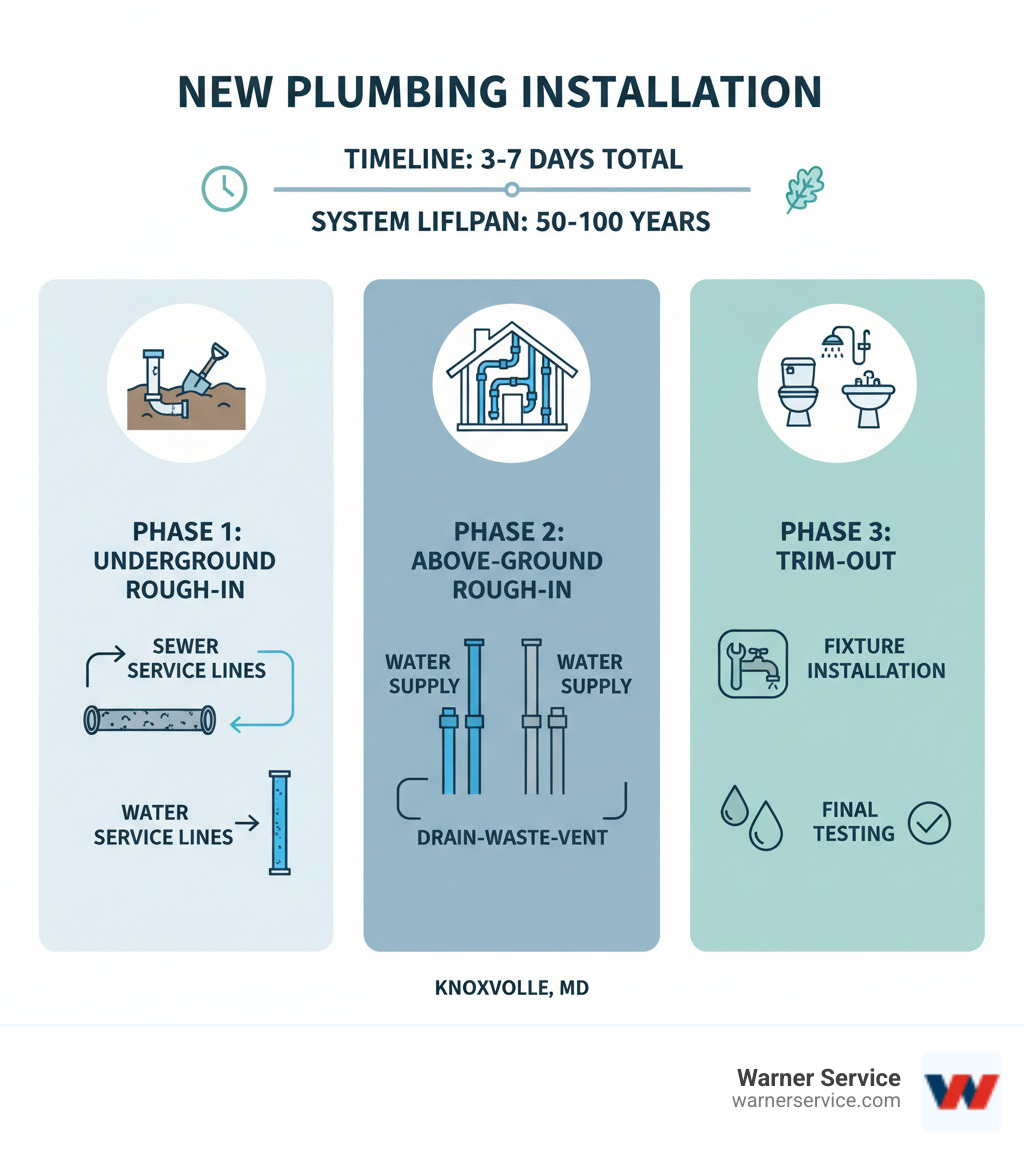 NEW PLUMBING INSTALLATION

TIMELINE: 3-7 DAYS TOTAL

SYSTEM LIFLPAN: 50-100 YEARS

PHASE 1: UNDERGROUND ROUGH-IN

SEWER SERVICE LINES

WATER SERVICE LINES

PHASE 2: ABOVE-GROUND ROUGH-IN

WATER SUPPLY

WATER SUPPLY

DRAIN-WASTE-VENT

PHASE 3: TRIM-OUT

FIXTURE INSTALLATION

FINAL TESTING

KNOXVOLLE, MD

Warner Service
warnerservice.com