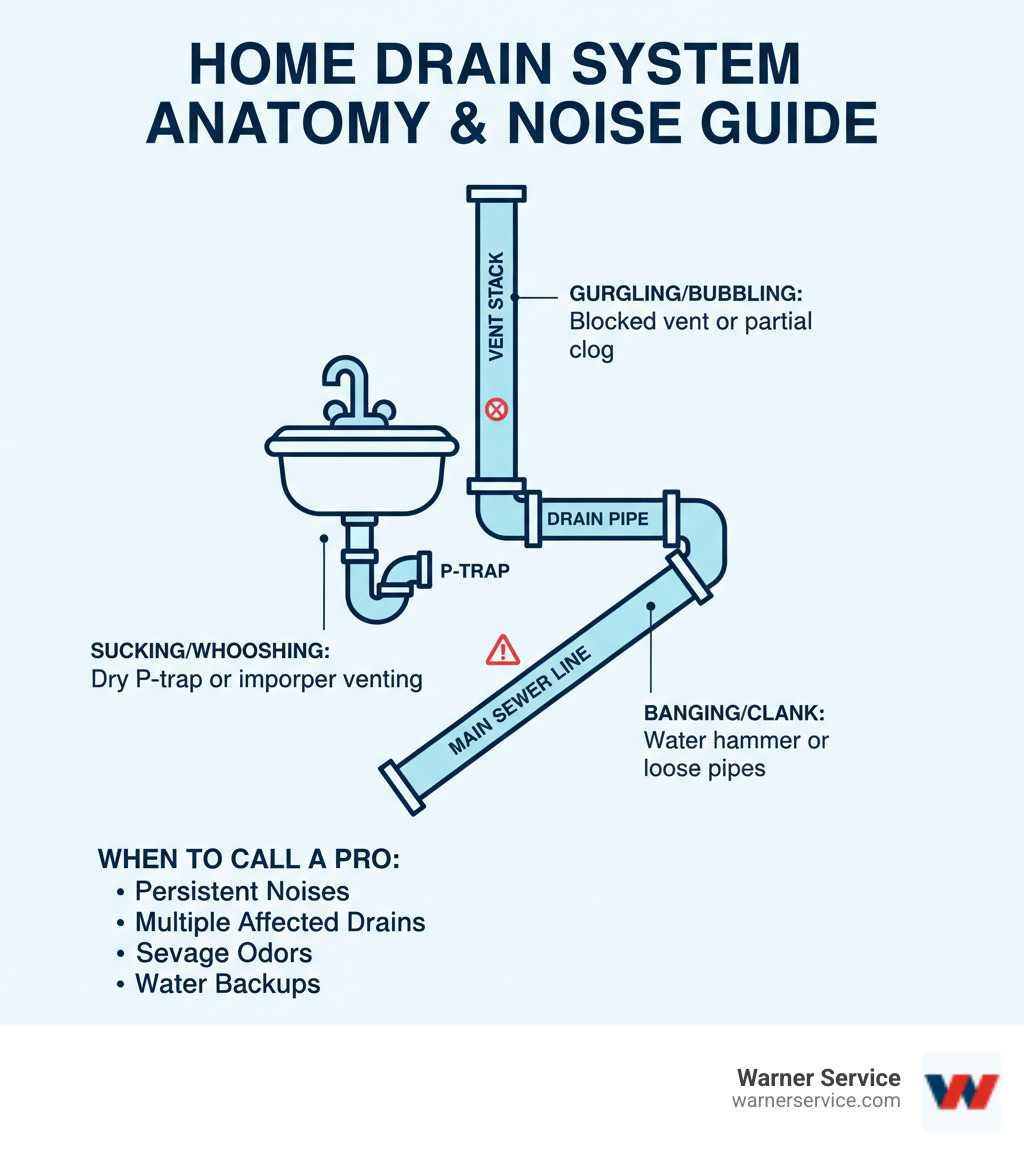 HOME DRAIN SYSTEM ANATOMY & NOISE GUIDE

VENT STACK

GURGLING/BUBBLING:
Blocked vent or partial clog

DRAIN PIPE

P-TRAP

SUCKING/WHOOSHING:
Dry P-trap or imporper venting

MAIN SEWER LINE

BANGING/CLANK:
Water hammer or loose pipes

WHEN TO CALL A PRO:
• Persistent Noises
• Multiple Affected Drains
• Sevage Odors
• Water Backups

Warner Service
warnerservice.com