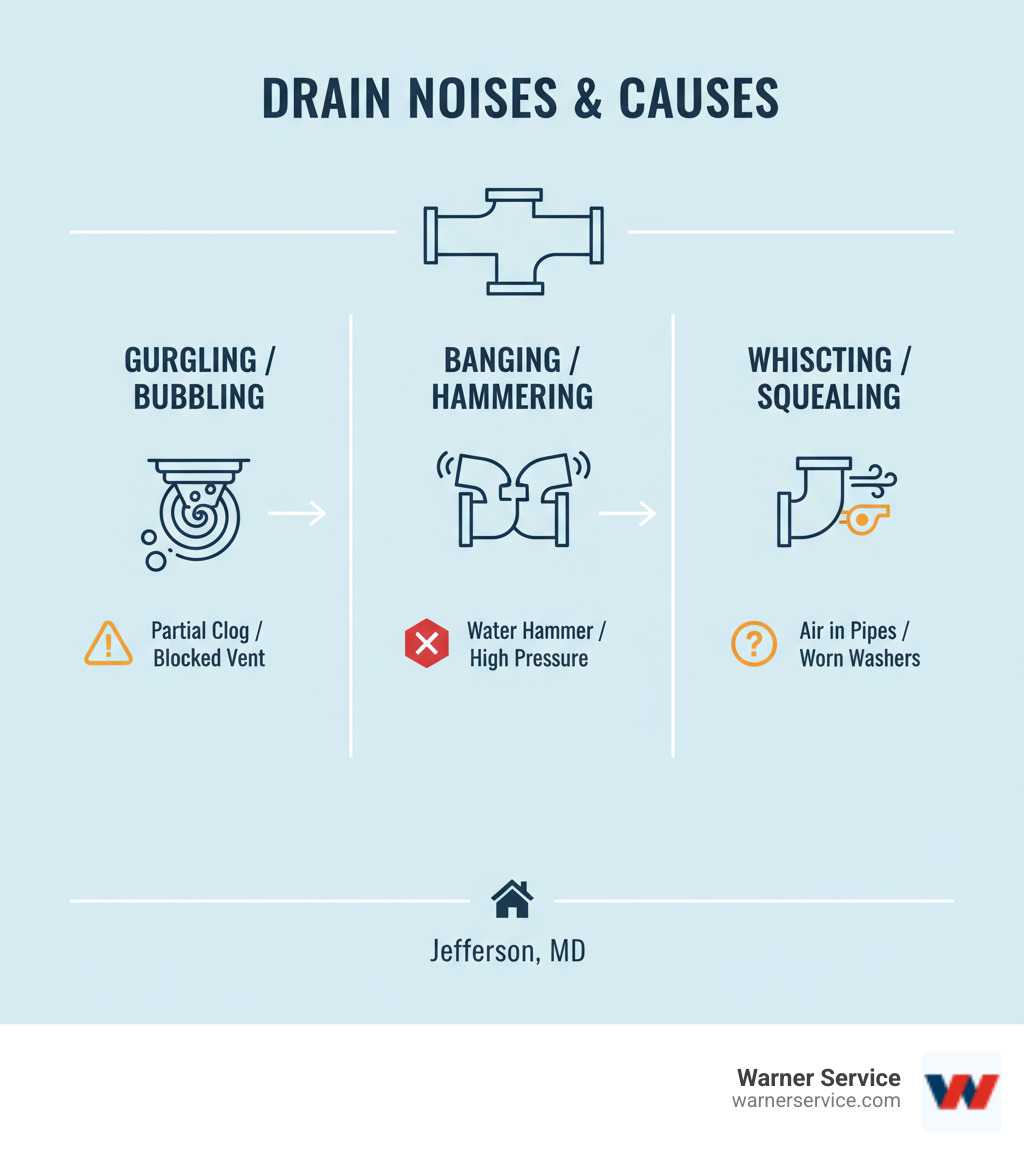 DRAIN NOISES & CAUSES

GURGLING / BUBBLING

Partial Clog / Blocked Vent

BANGING / HAMMERING

Water Hammer / High Pressure

WHISCTING / SQUEALING

Air in Pipes / Worn Washers

Jefferson, MD

Warner Service
warnerservice.com