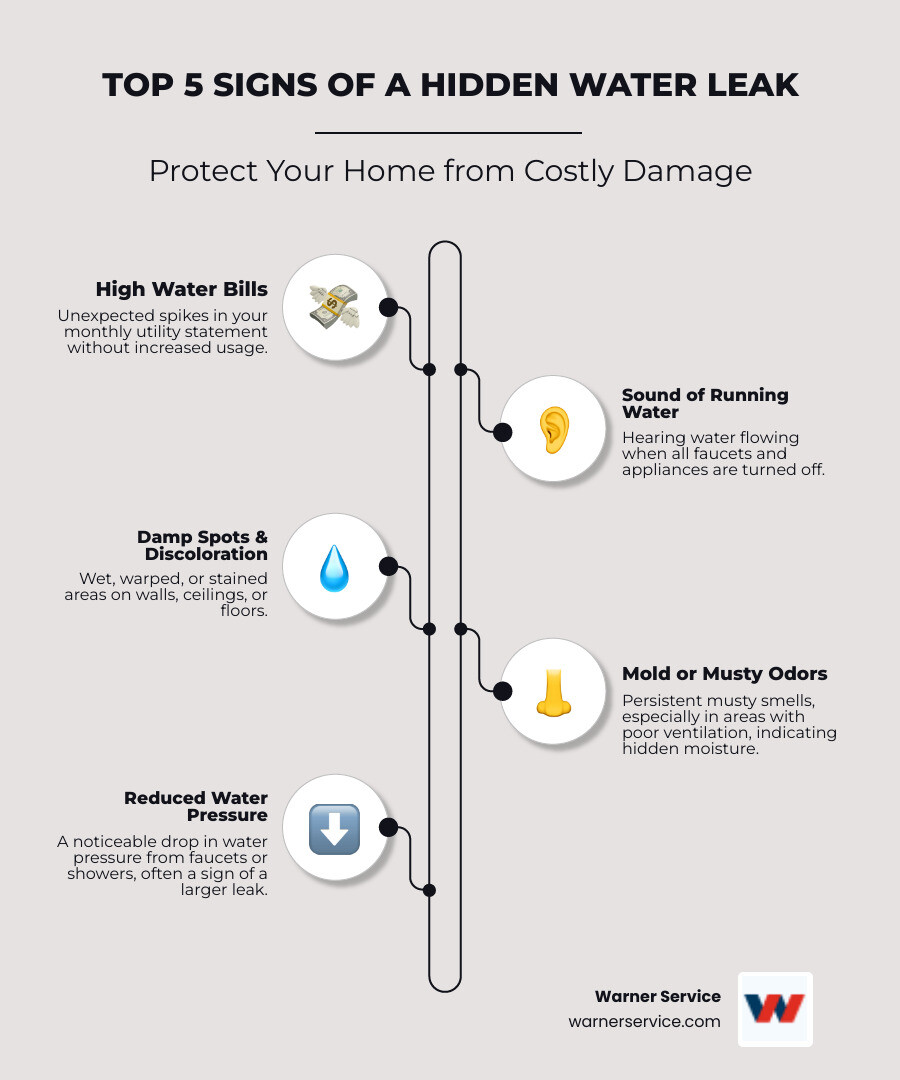 TOP 5 SIGNS OF A HIDDEN WATER LEAK

Protect Your Home from Costly Damage

High Water Bills

Unexpected spikes in your monthly utility statement without increased usage.

Sound of Running Water

Hearing water flowing when all faucets and appliances are turned off.

Damp Spots & Discoloration

Wet, warped, or stained areas on walls, ceilings, or floors.

Mold or Musty Odors

Persistent musty smells, especially in areas with poor ventilation, indicating hidden moisture.

Reduced Water Pressure

A noticeable drop in water pressure from faucets or showers, often a sign of a larger leak.

Warner Service
warnerservice.com