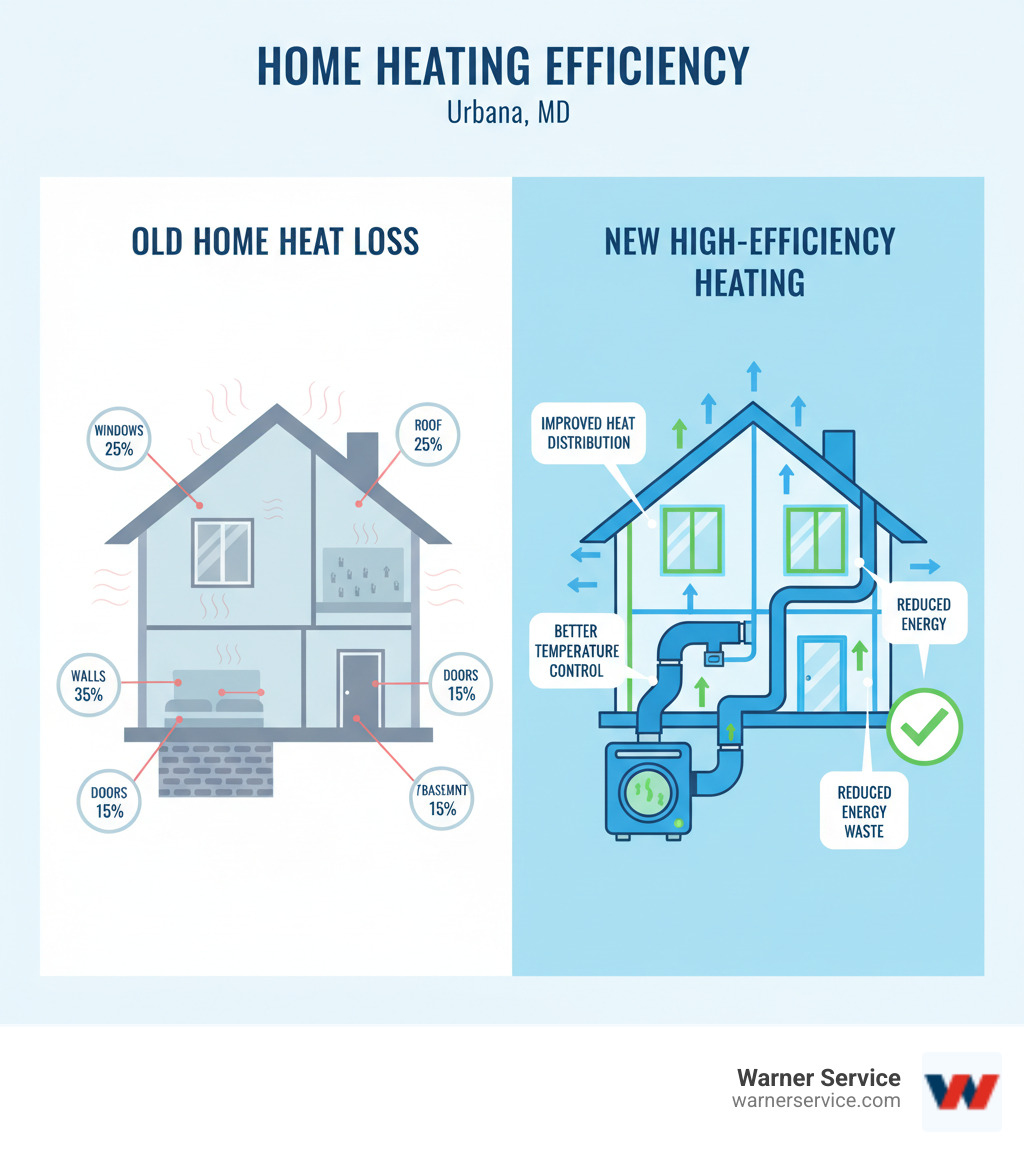 HOME HEATING EFFICIENCY
Urbana, MD

OLD HOME HEAT LOSS

WINDOWS 25%

ROOF 25%

WALLS 35%

DOORS 15%

DOORS 15%

TBASEMNT 15%

NEW HIGH-EFFICIENCY HEATING

IMPROVED HEAT DISTRIBUTION

BETTER TEMPERATURE CONTROL

REDUCED ENERGY

REDUCED ENERGY WASTE

Warner Service
warnerservice.com