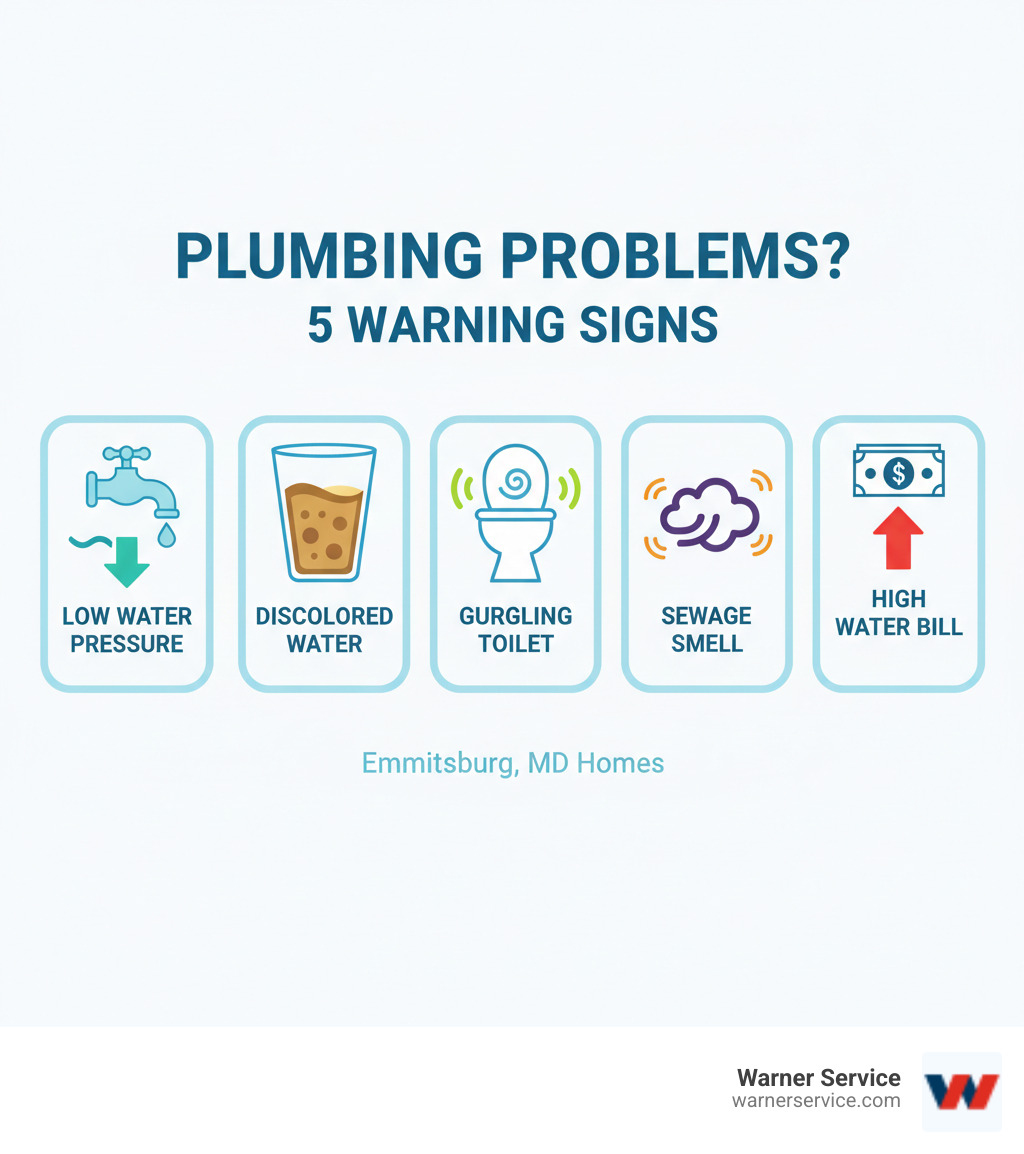 PLUMBING PROBLEMS?
5 WARNING SIGNS

LOW WATER PRESSURE

DISCOLORED WATER

GURGLING TOILET

SEWAGE SMELL

$

HIGH WATER BILL

Emmitsburg, MD Homes

Warner Service
warnerservice.com