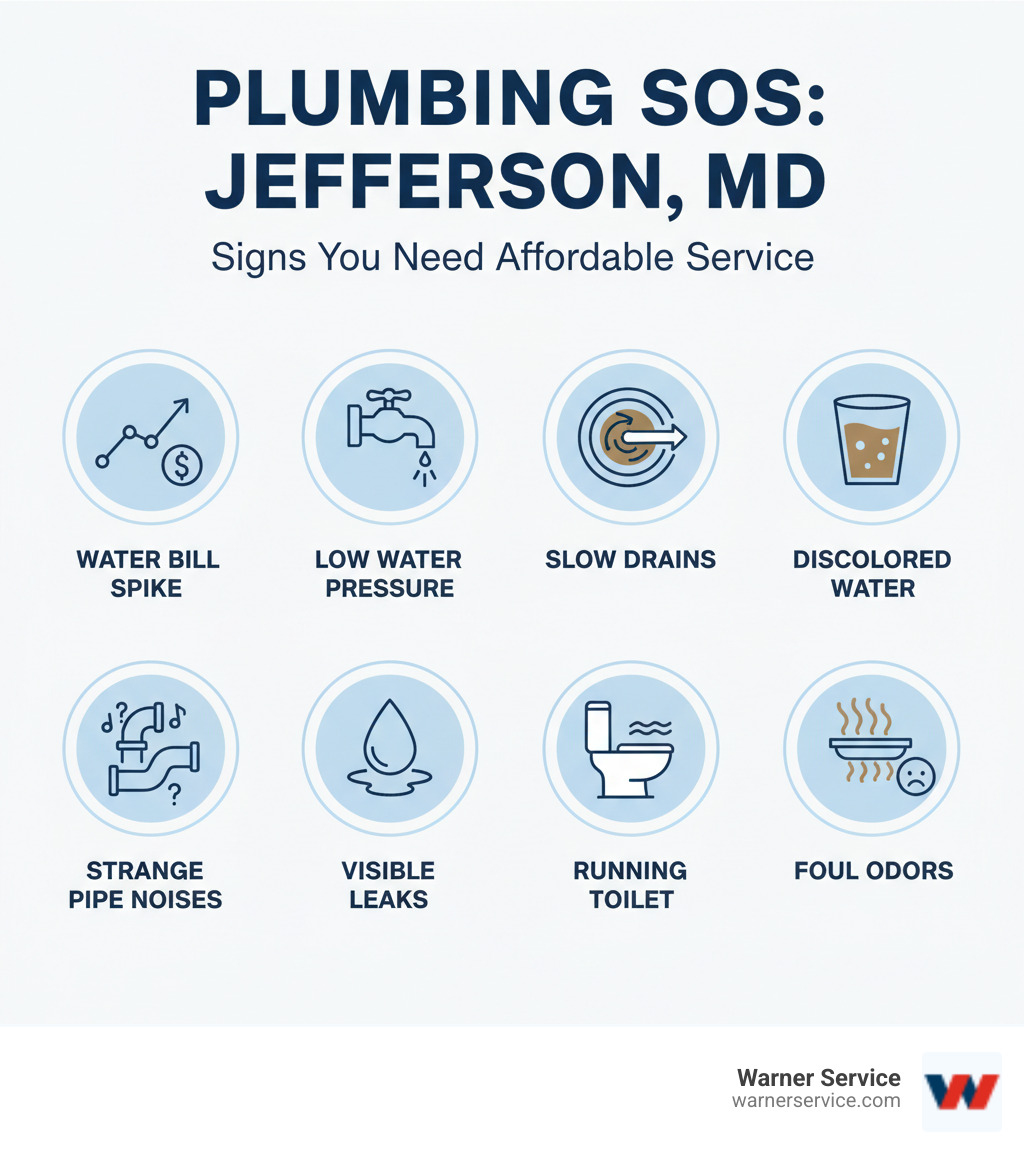 PLUMBING SOS: JEFFERSON, MD

Signs You Need Affordable Service

WATER BILL SPIKE

LOW WATER PRESSURE

SLOW DRAINS

DISCOLORED WATER

STRANGE PIPE NOISES

VISIBLE LEAKS

RUNNING TOILET

FOUL ODORS

Warner Service
warnerservice.com