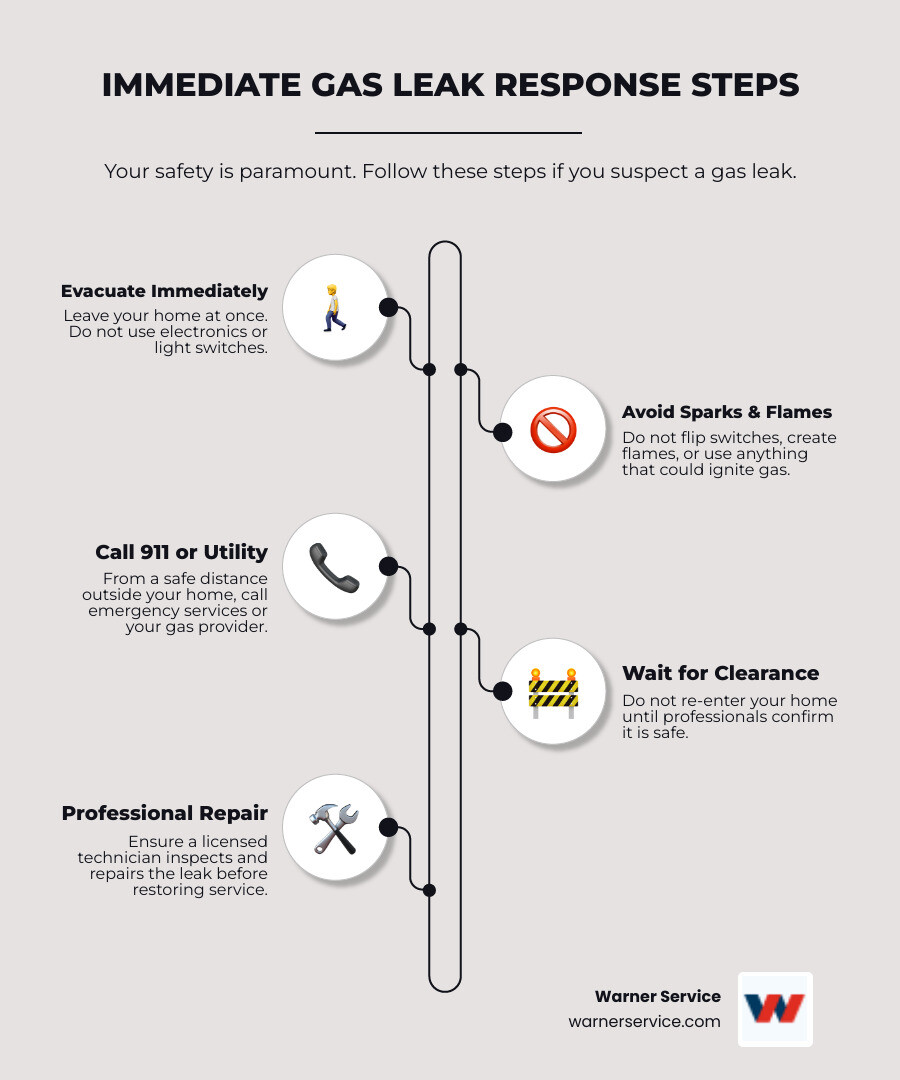 IMMEDIATE GAS LEAK RESPONSE STEPS

Your safety is paramount. Follow these steps if you suspect a gas leak.

Evacuate Immediately
Leave your home at once. Do not use electronics or light switches.

Avoid Sparks & Flames
Do not flip switches, create flames, or use anything that could ignite gas.

Call 911 or Utility
From a safe distance outside your home, call emergency services or your gas provider.

Wait for Clearance
Do not re-enter your home until professionals confirm it is safe.

Professional Repair
Ensure a licensed technician inspects and repairs the leak before restoring service.

Warner Service
warnerservice.com