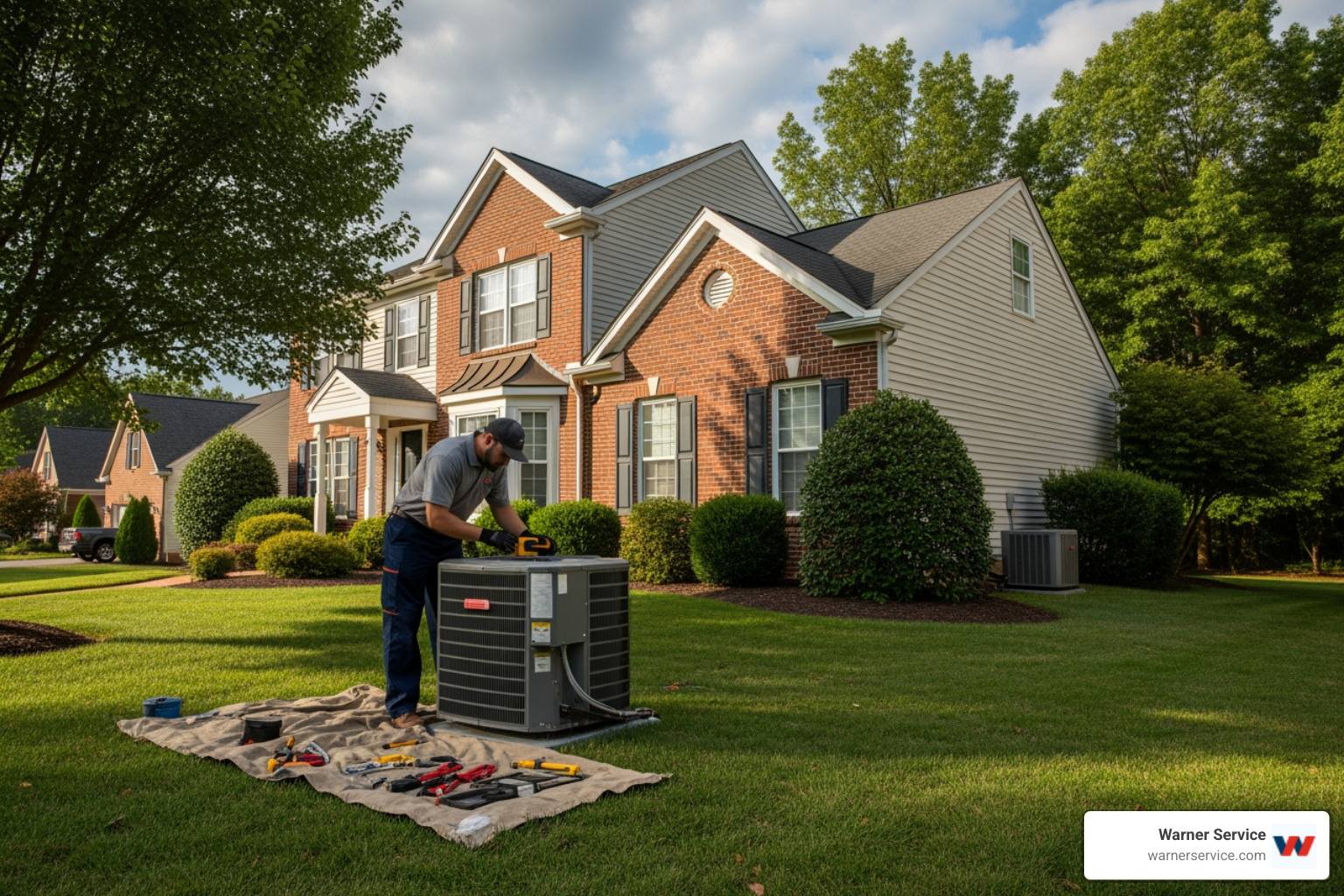 Warner Service
warnerservice.com