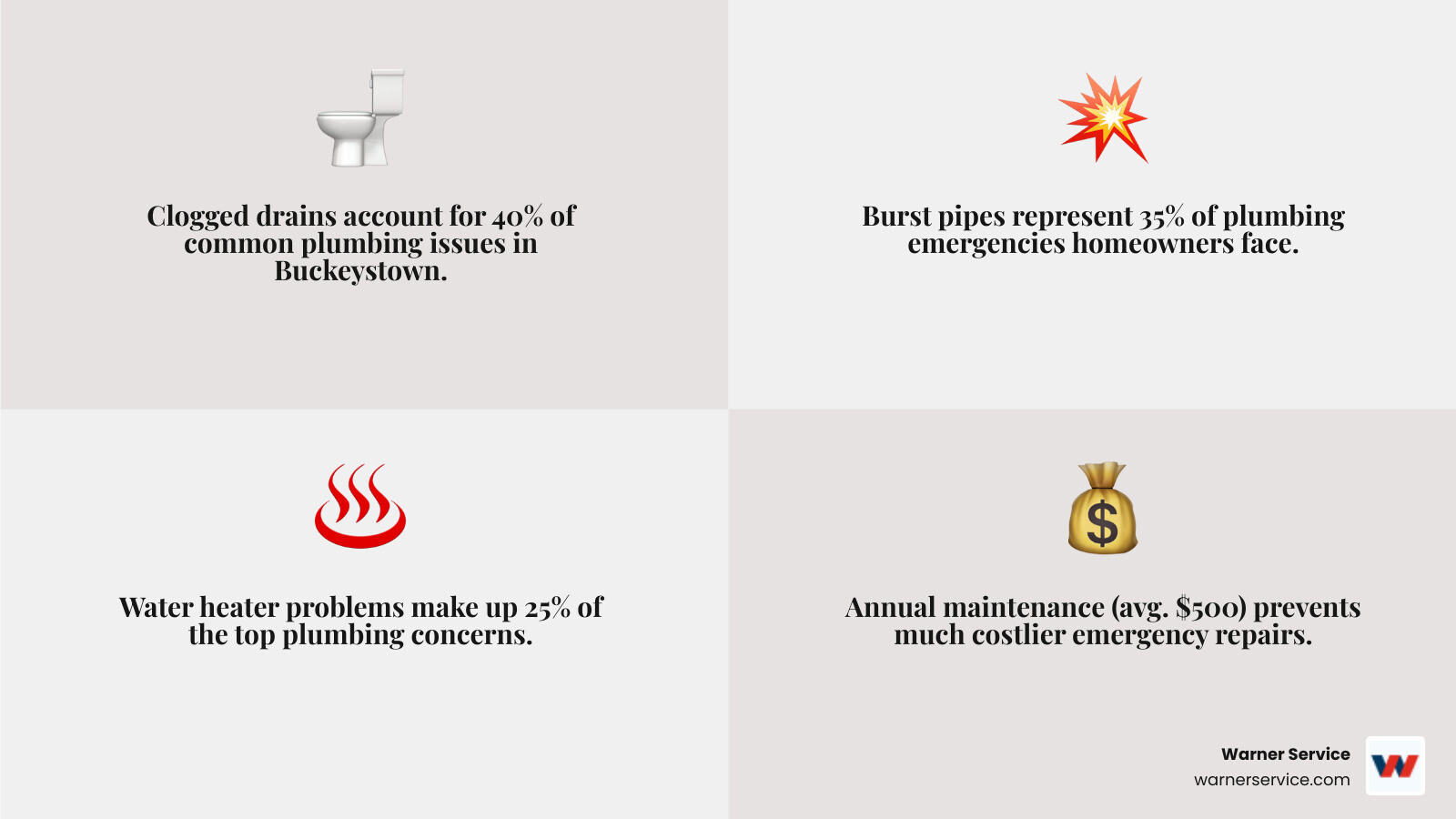 Clogged drains account for 40% of common plumbing issues in Buckeystown.

Burst pipes represent 35% of plumbing emergencies homeowners face.

Water heater problems make up 25% of the top plumbing concerns.

Annual maintenance (avg. $500) prevents much costlier emergency repairs.

Warner Service
warnerservice.com