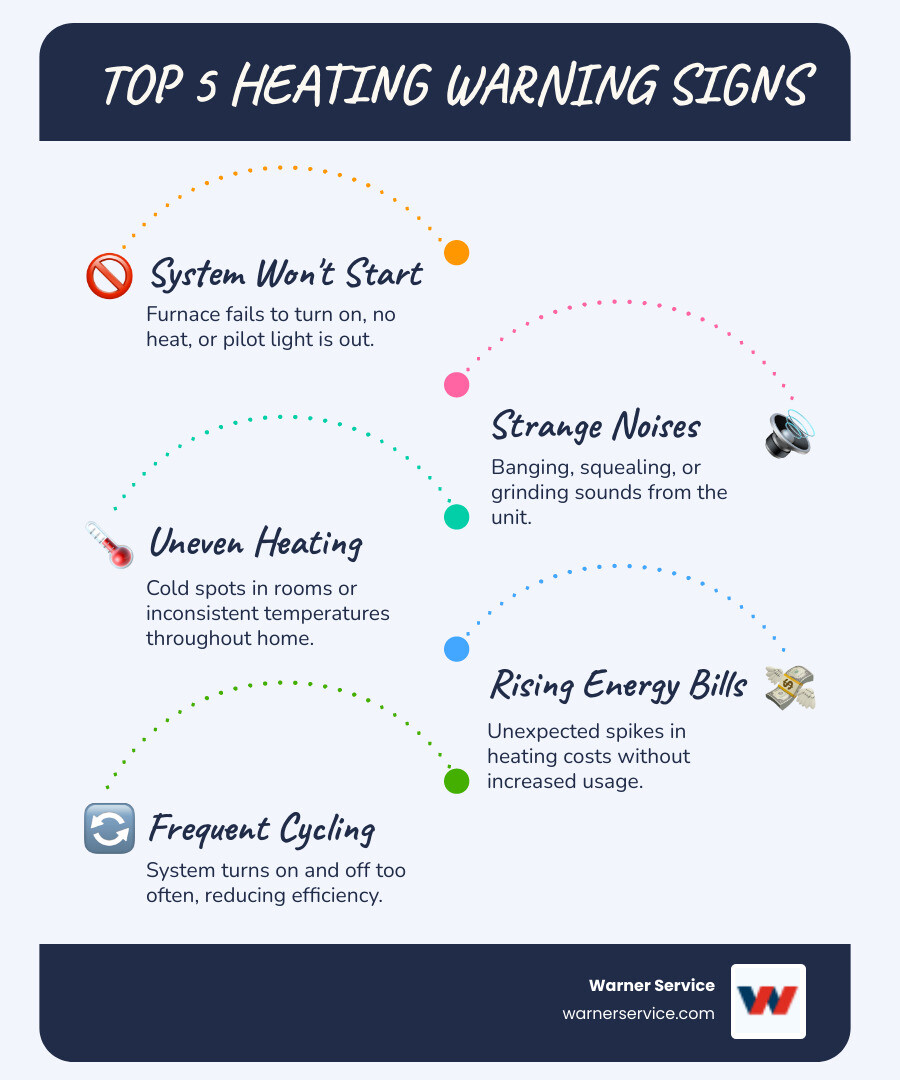 TOP 5 HEATING WARNING SIGNS

System Won't Start

Furnace fails to turn on, no heat, or pilot light is out.

Strange Noises

Banging, squealing, or grinding sounds from the unit.

Uneven Heating

Cold spots in rooms or inconsistent temperatures throughout home.

Rising Energy Bills

Unexpected spikes in heating costs without increased usage.

Frequent Cycling

System turns on and off too often, reducing efficiency.

Warner Service
warnerservice.com