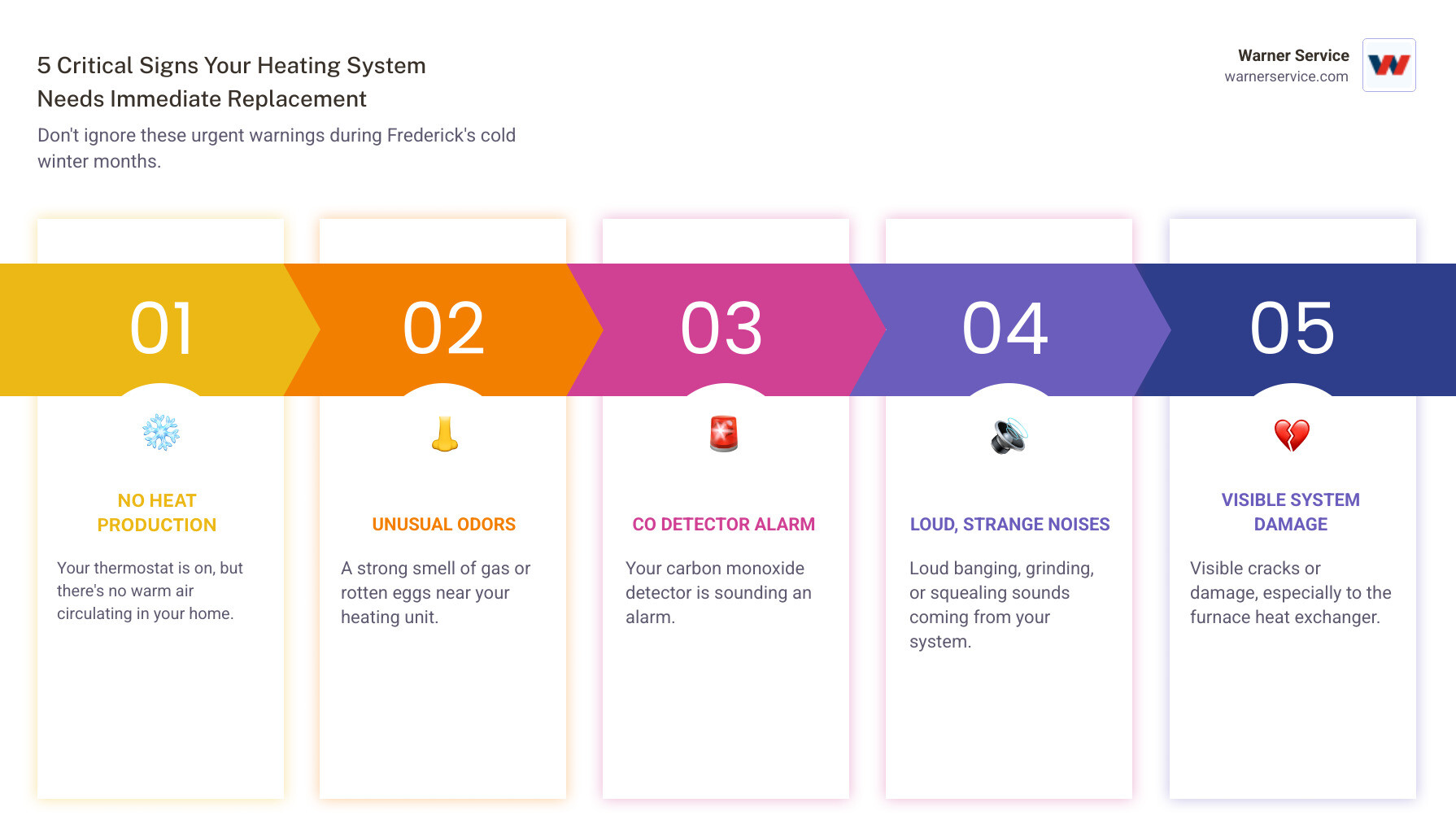 5 Critical Signs Your Heating System Needs Immediate Replacement

Don't ignore these urgent warnings during Frederick's cold winter months.

Warner Service
warnerservice.com

01

NO HEAT PRODUCTION

Your thermostat is on, but there's no warm air circulating in your home.

02

UNUSUAL ODORS

A strong smell of gas or rotten eggs near your heating unit.

03

CO DETECTOR ALARM

Your carbon monoxide detector is sounding an alarm.

04

LOUD, STRANGE NOISES

Loud banging, grinding, or squealing sounds coming from your system.

05

VISIBLE SYSTEM DAMAGE

Visible cracks or damage, especially to the furnace heat exchanger.